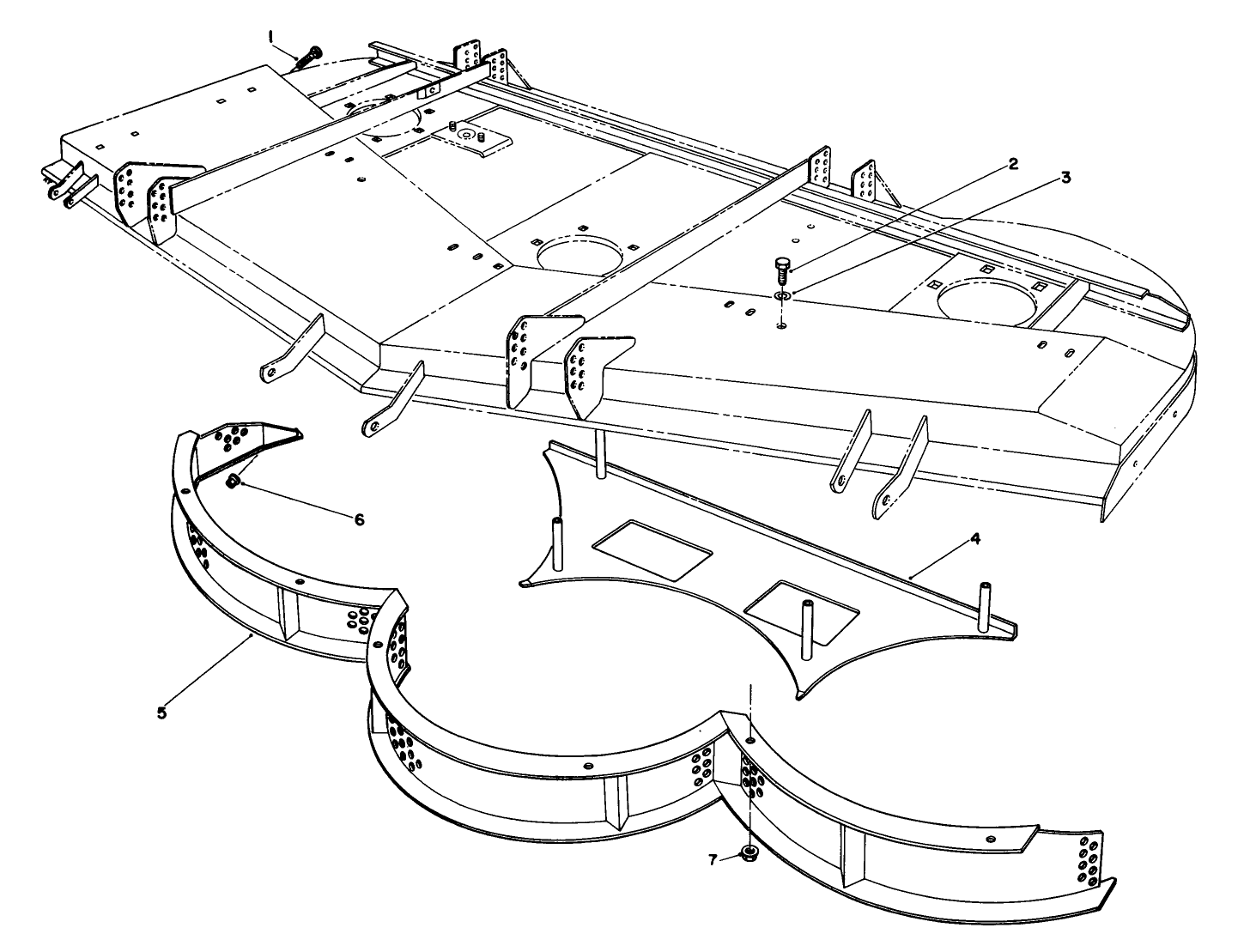 1
2
3
6
4
5
7