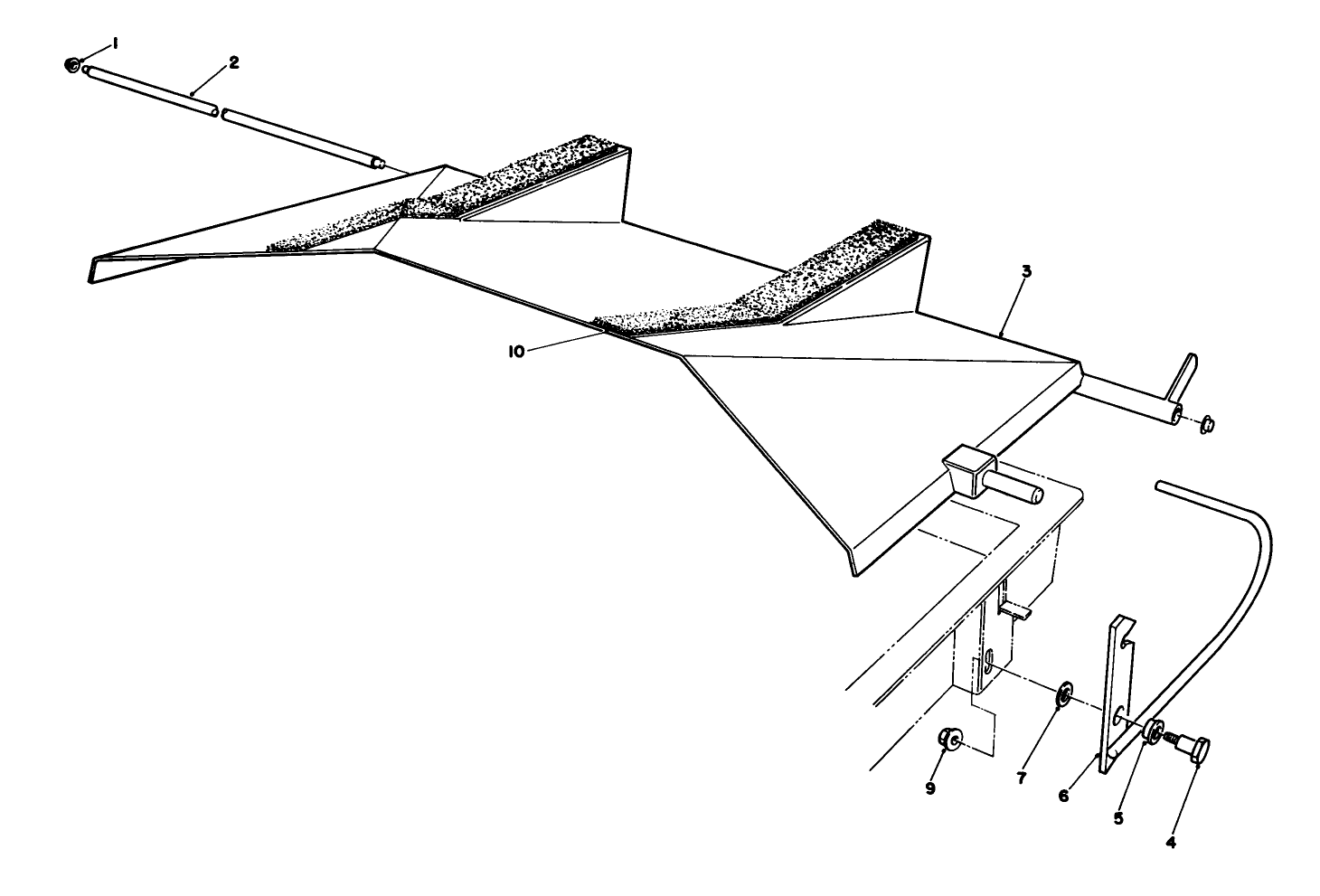 1
2
3
10
9
7
6
5
4