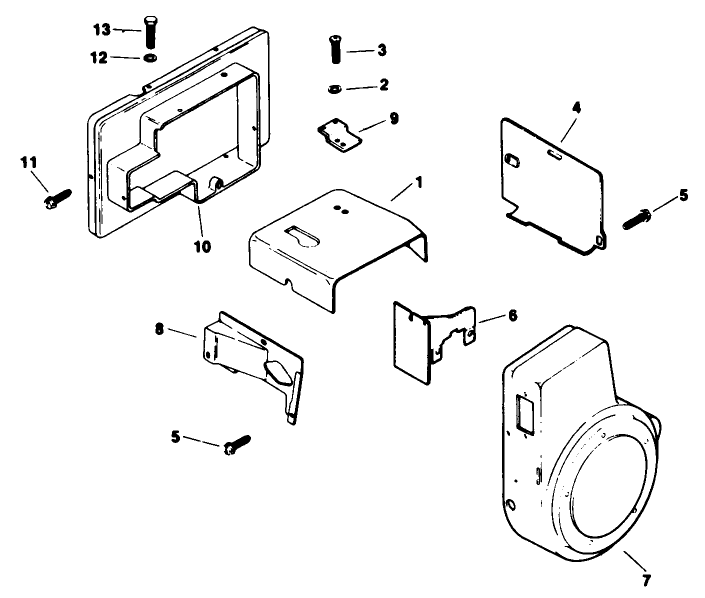 13
12
3
2
9
4
11
1
5
10
8
6
5
7