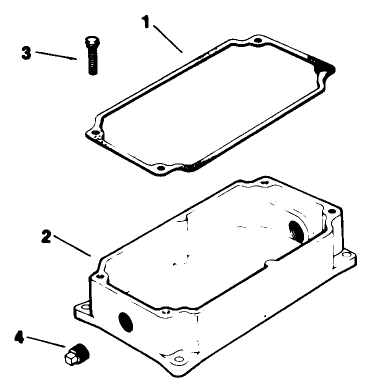 1
3
2
4