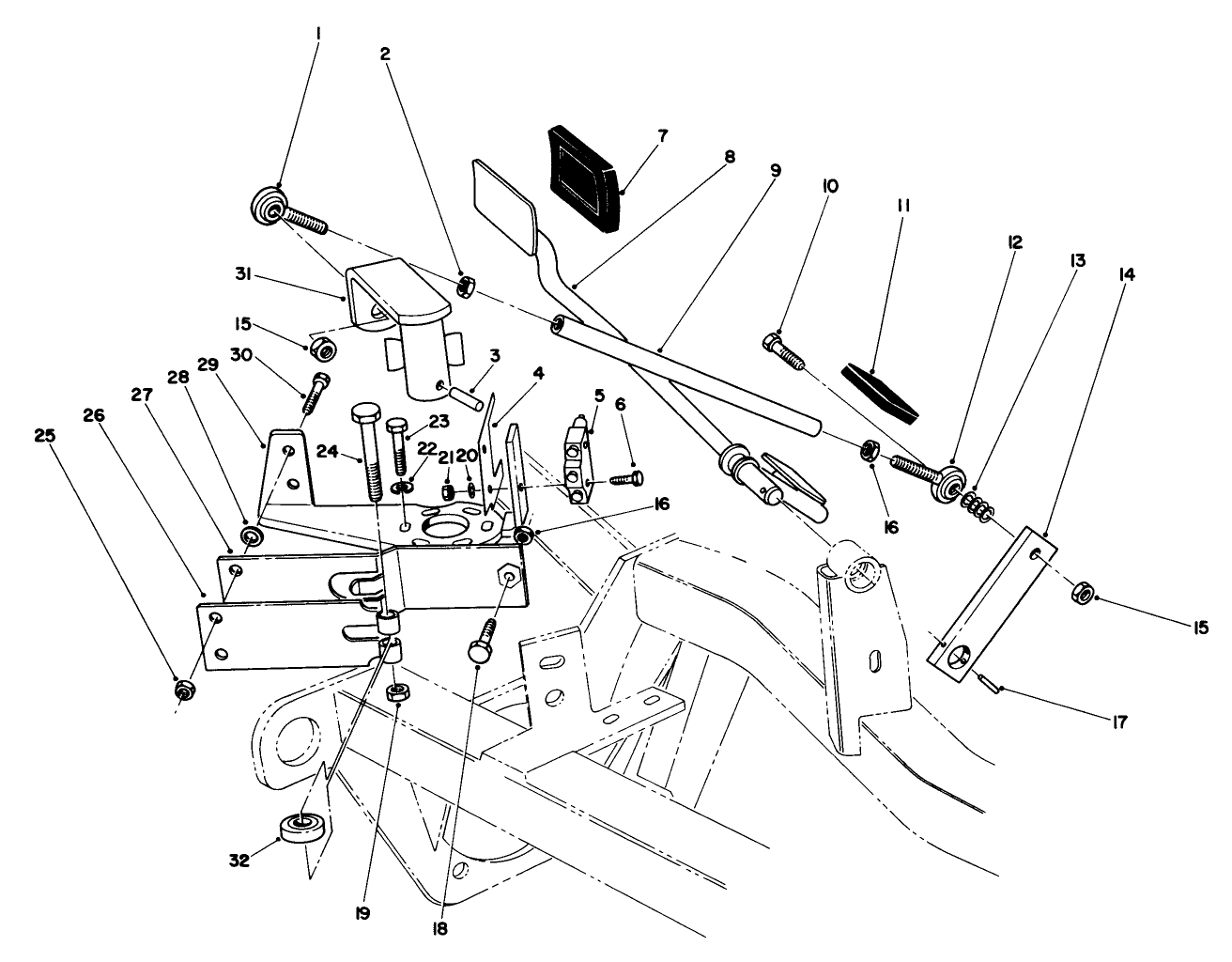 1
2
7
8
9
10
11
12
13
14
31
15
30
29
28
27
26
25
3
4
5
6
23
24
22
21
20
16
16
15
17
32
19
18