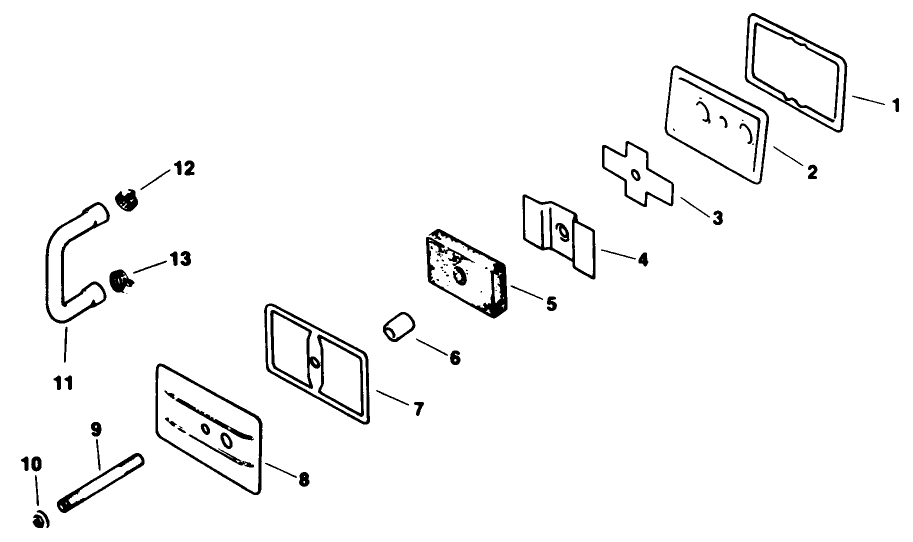 1
2
3
4
5
6
7
8
9
10
11
12
13