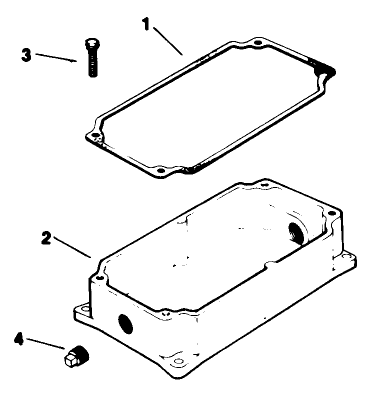 1
3
2
4