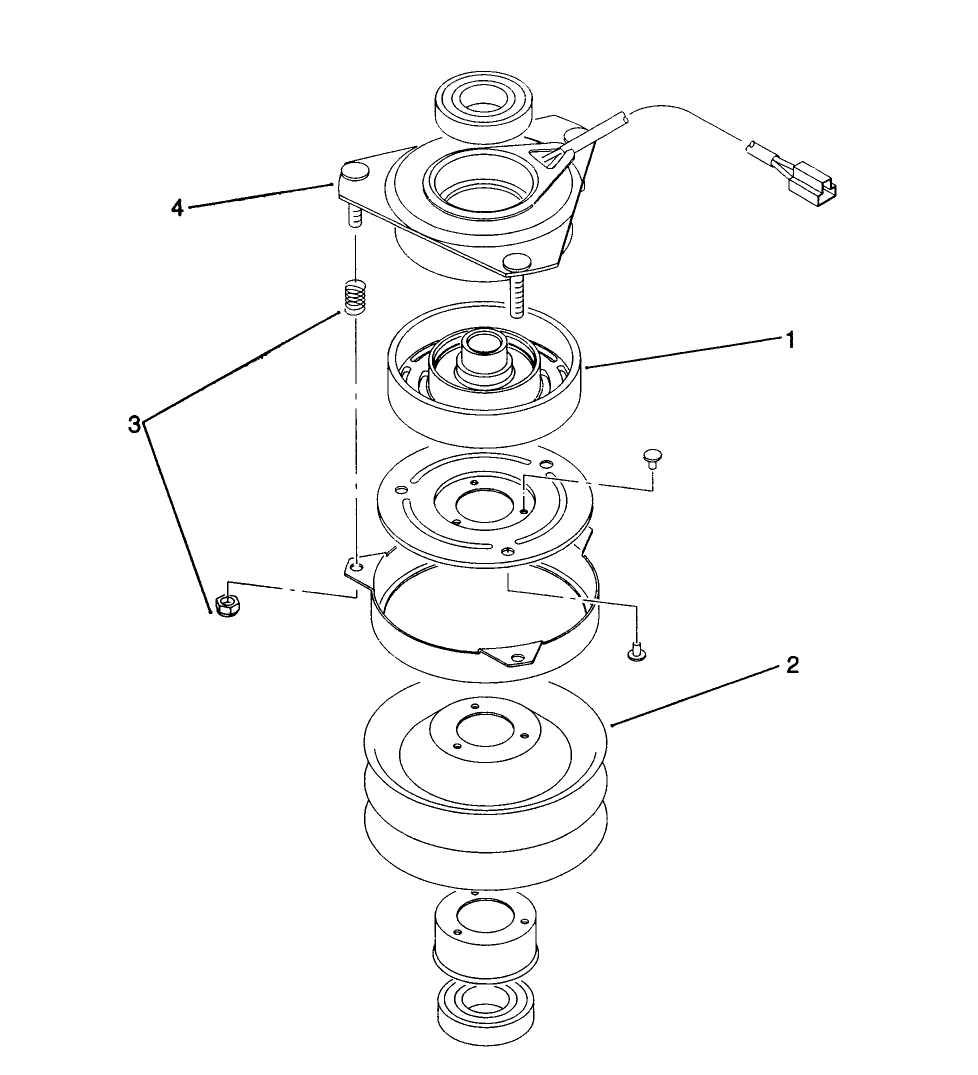 4
1
3
2