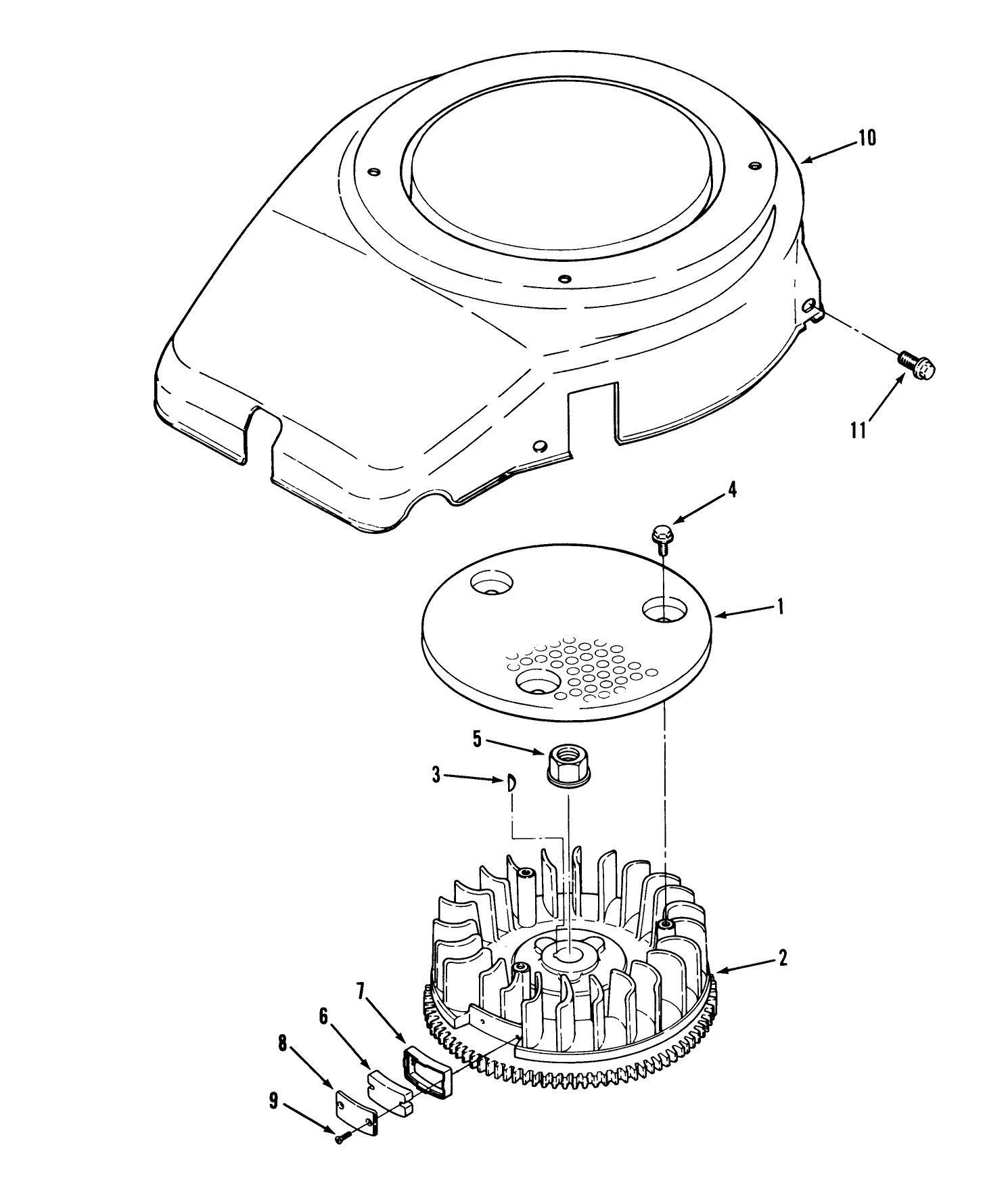 10
11
4
1
5
3
2
7
6
8
9