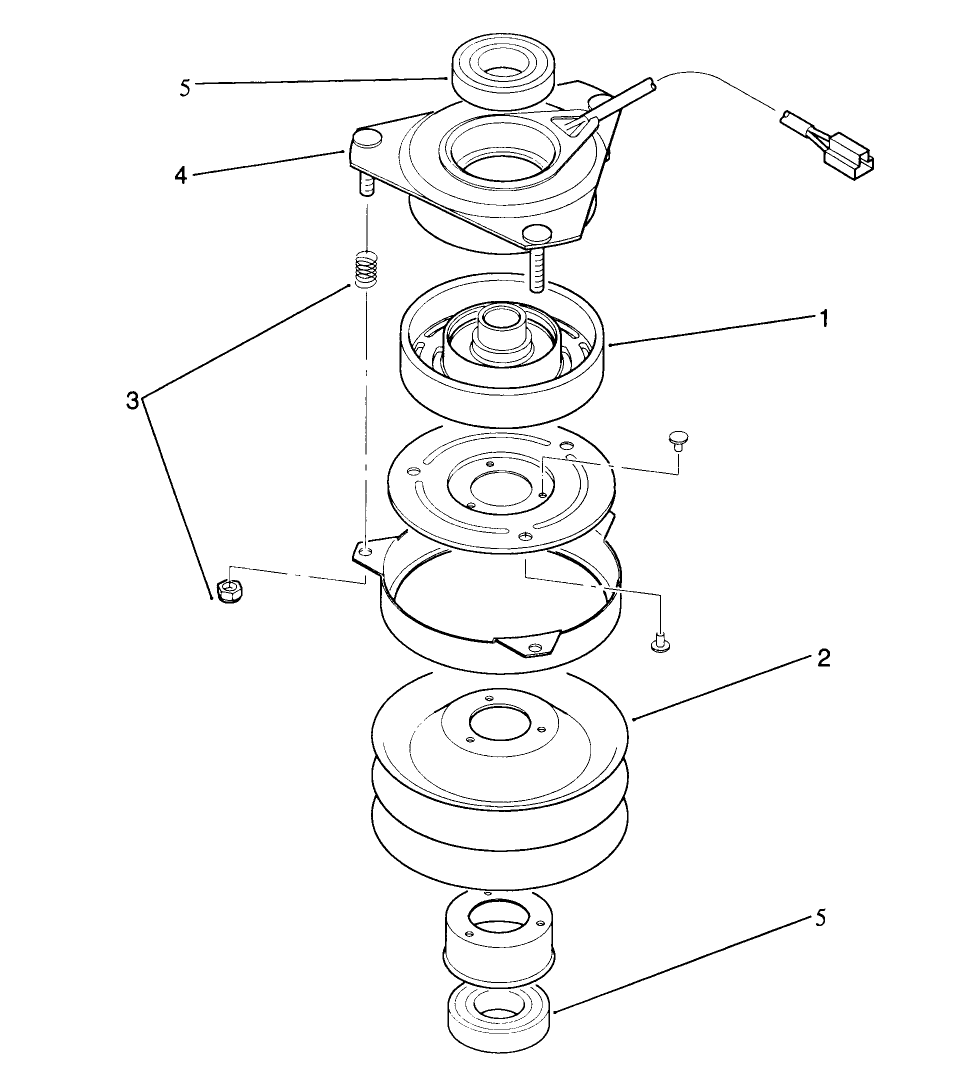 5
4
1
3
2
5