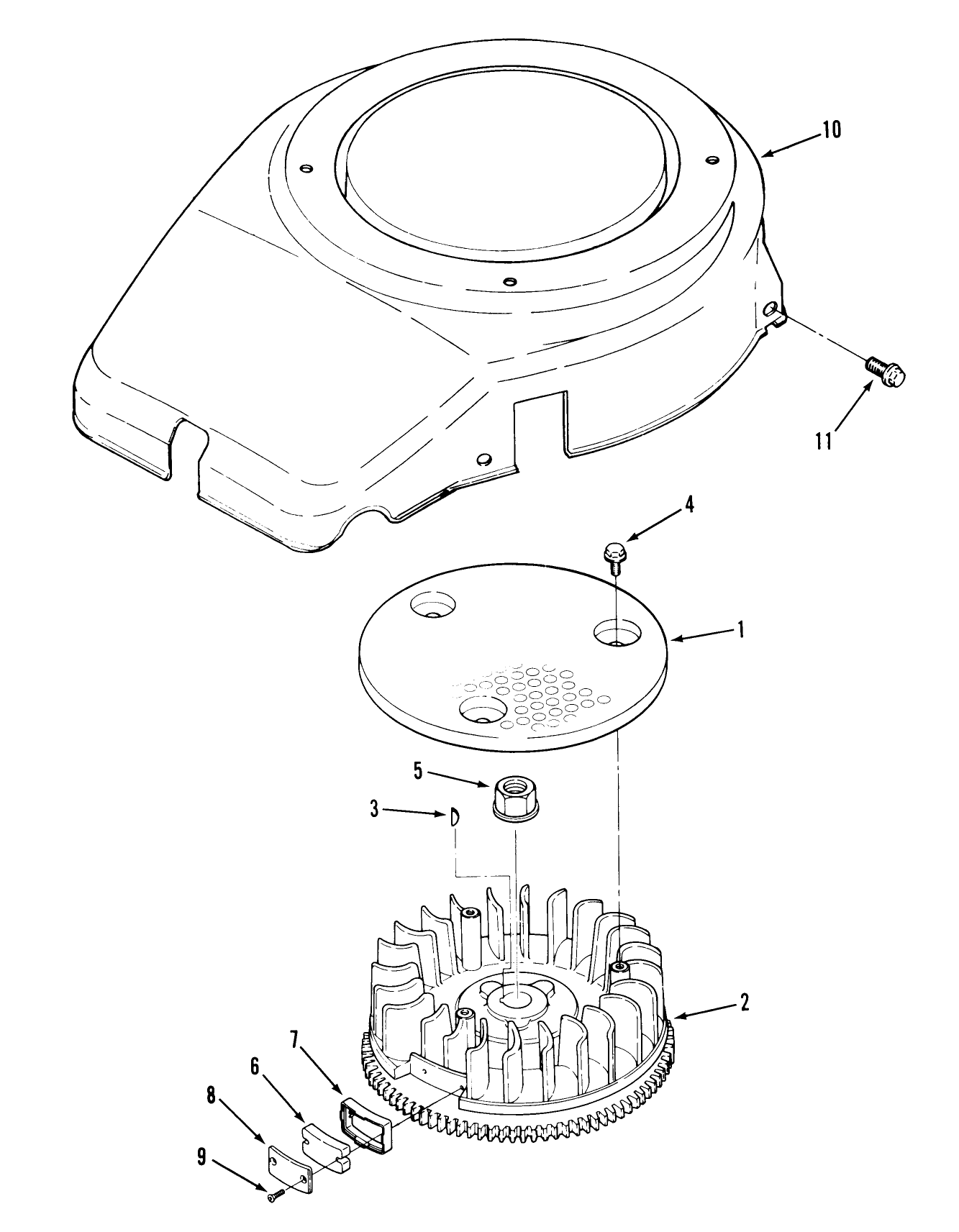 10
11
4
1
5
3
2
7
6
8
9