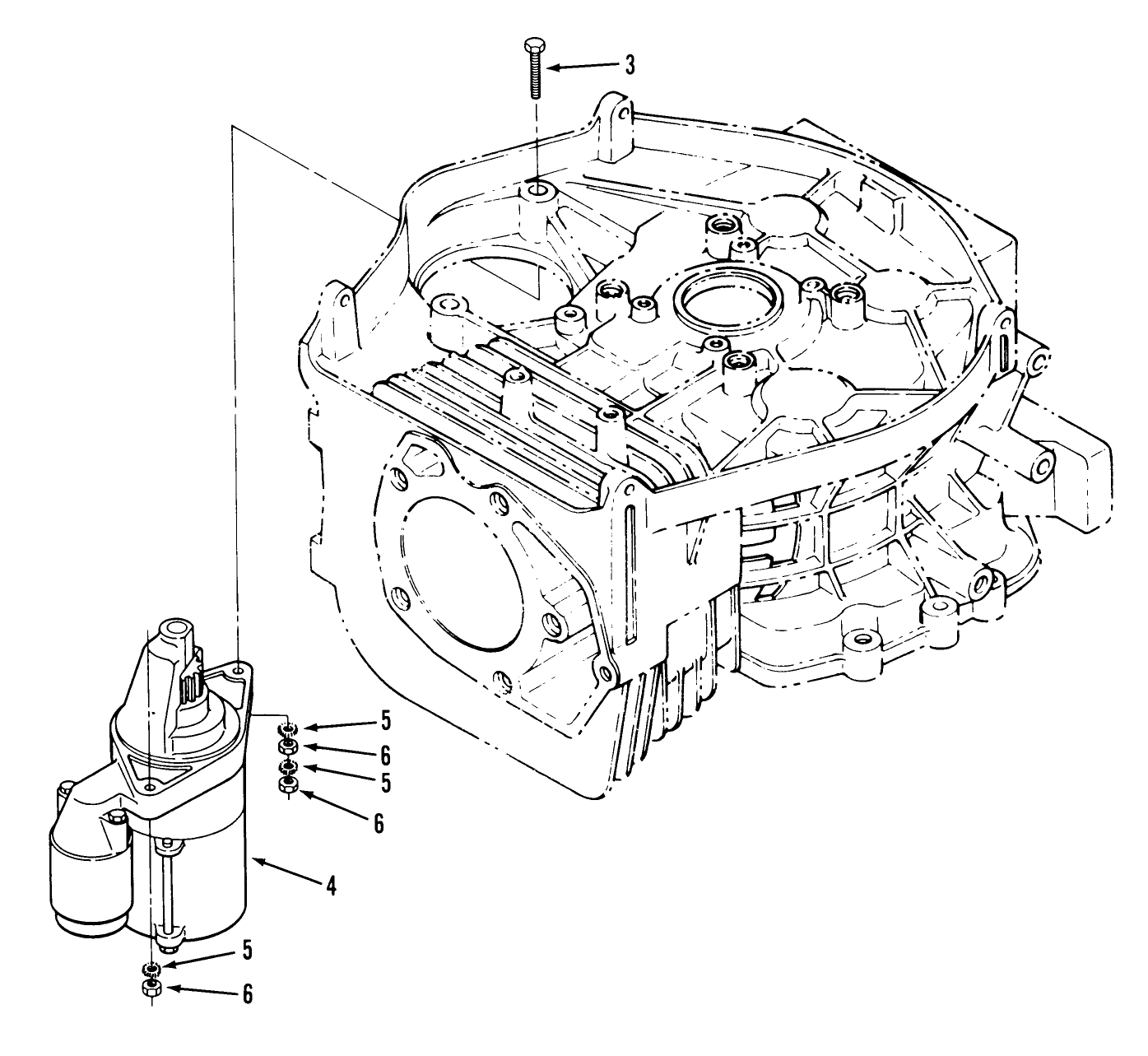 3
5
6
5
6
4
5
6