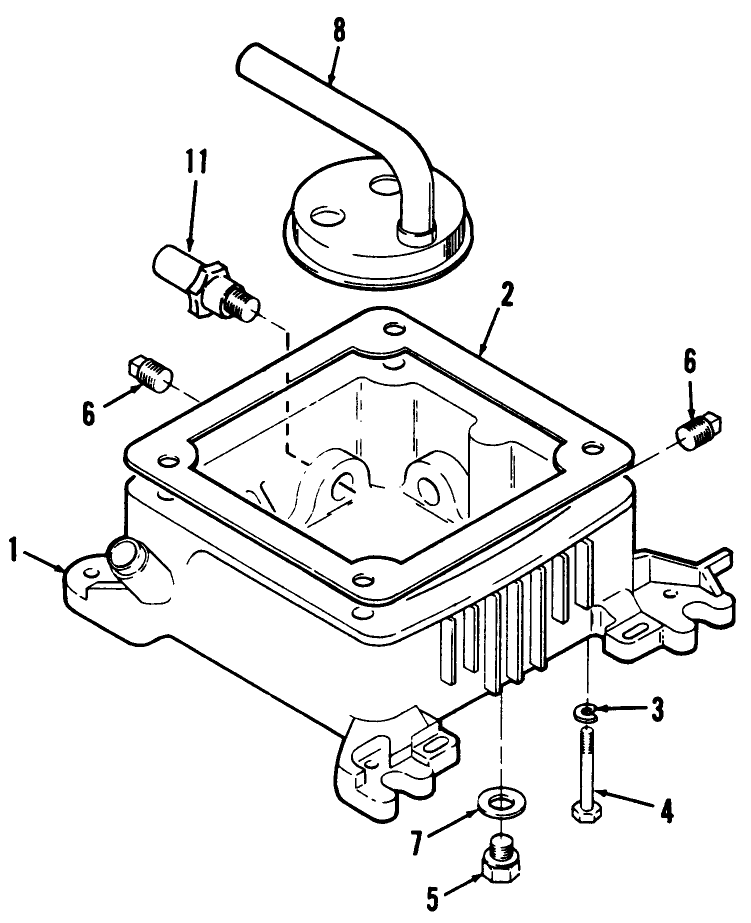 8
11
2
6
6
1
3
4
7
5