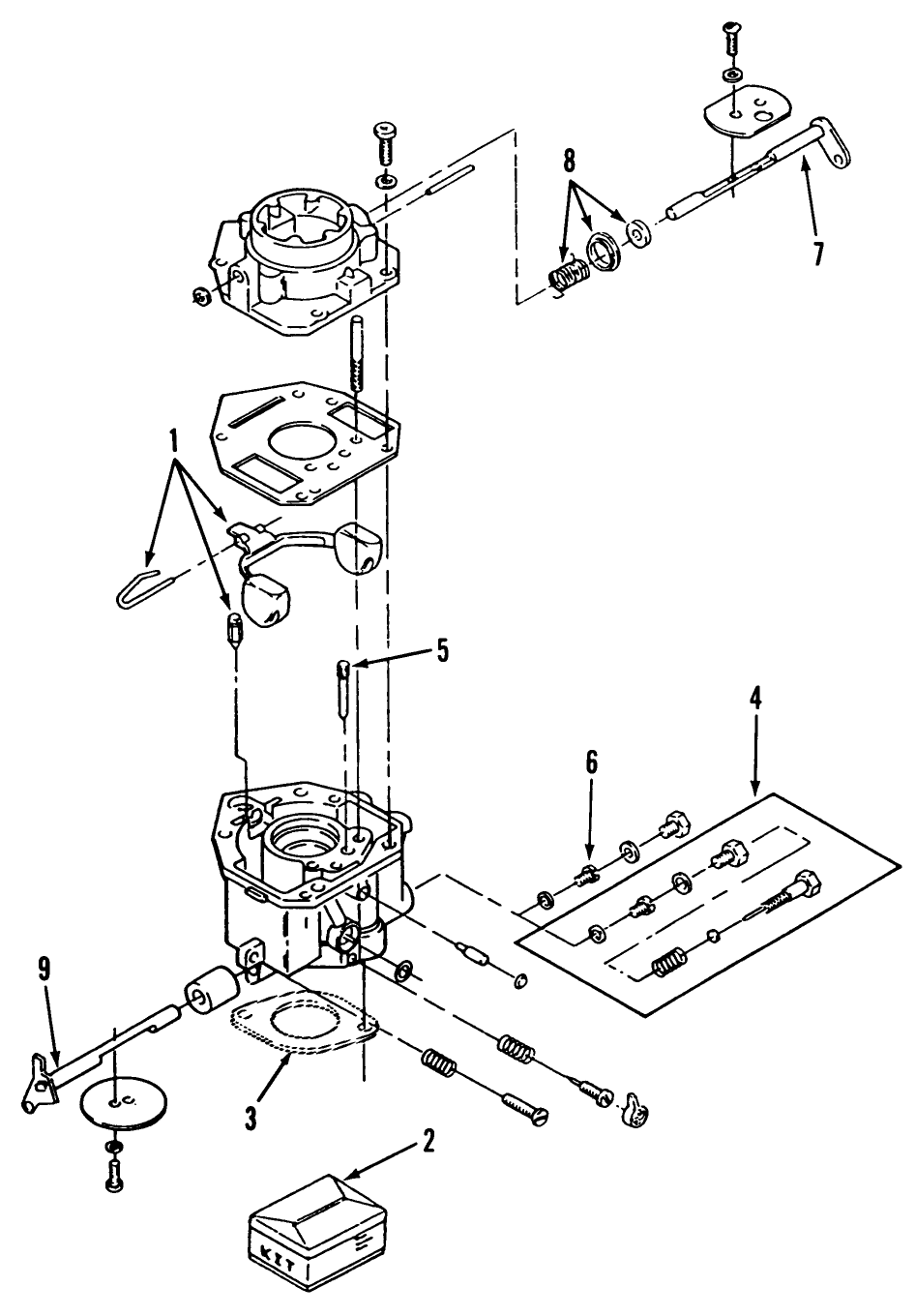 8
7
1
5
4
6
9
3
2
KIT