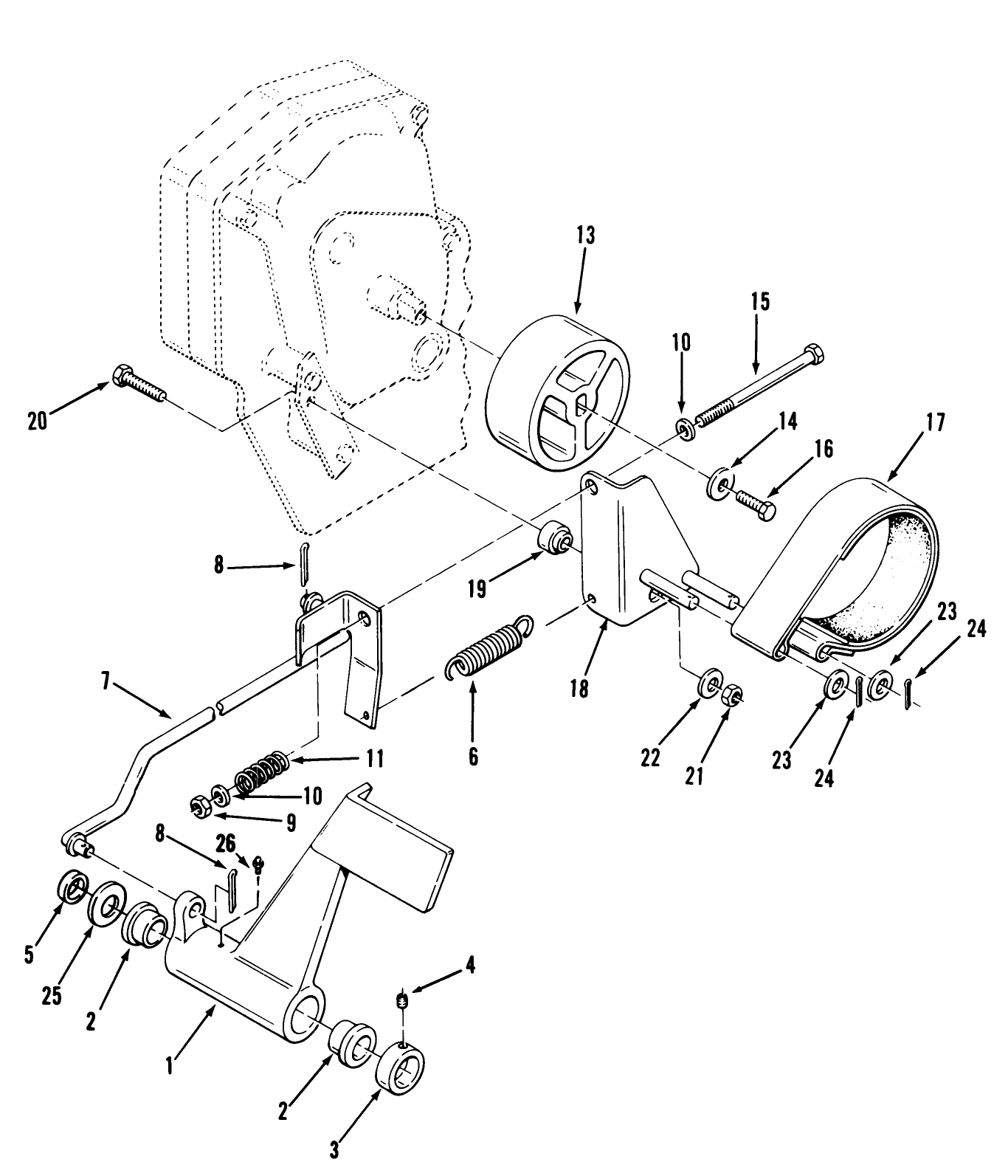 13
15
10
20
14
16
17
8
19
23
24
7
6
18
22
21
23
24
11
10
9
8
26
5
25
2
4
1
2
3