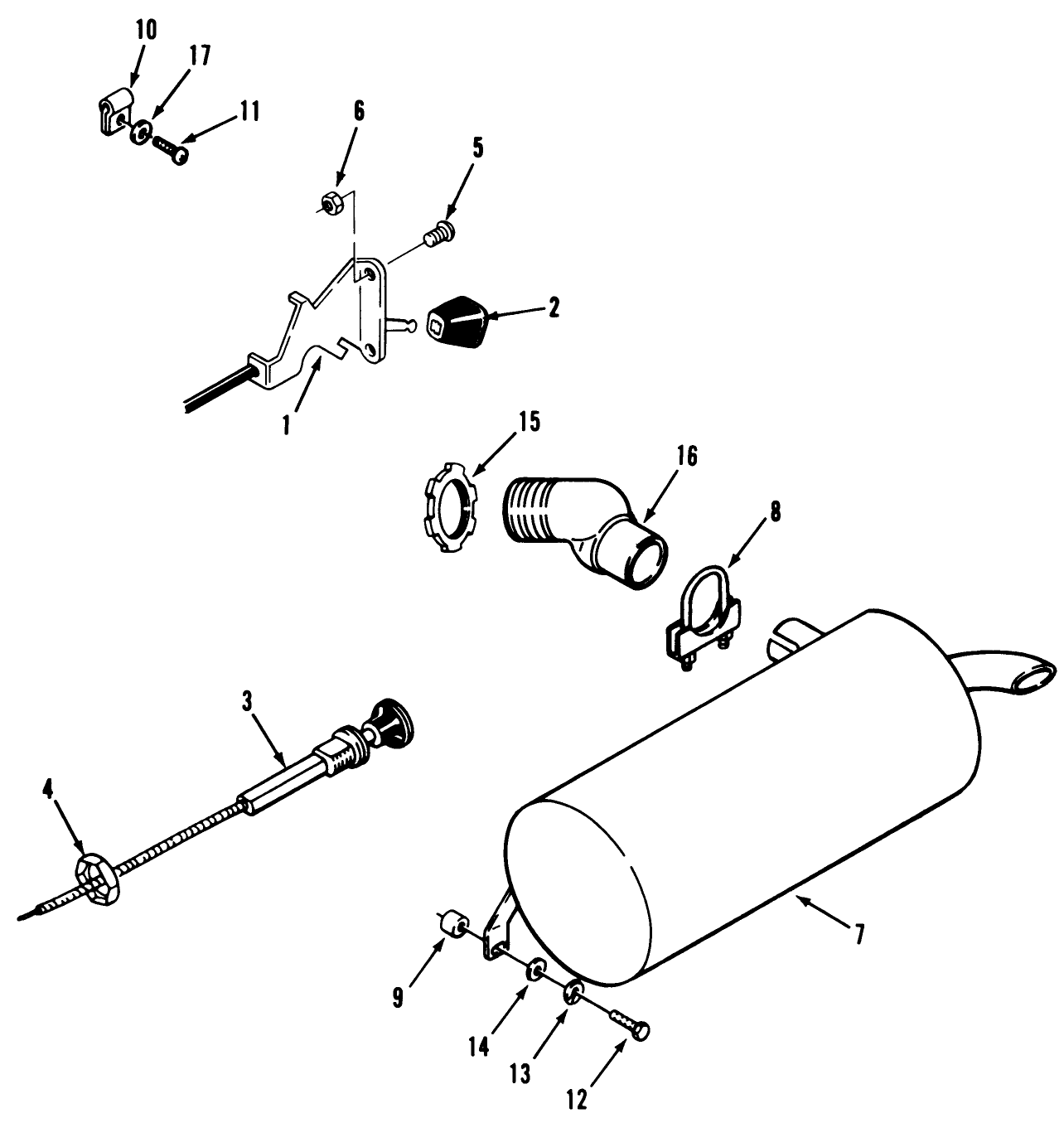 10
17
11
6
5
2
1
15
16
8
3
4
7
9
14
13
12