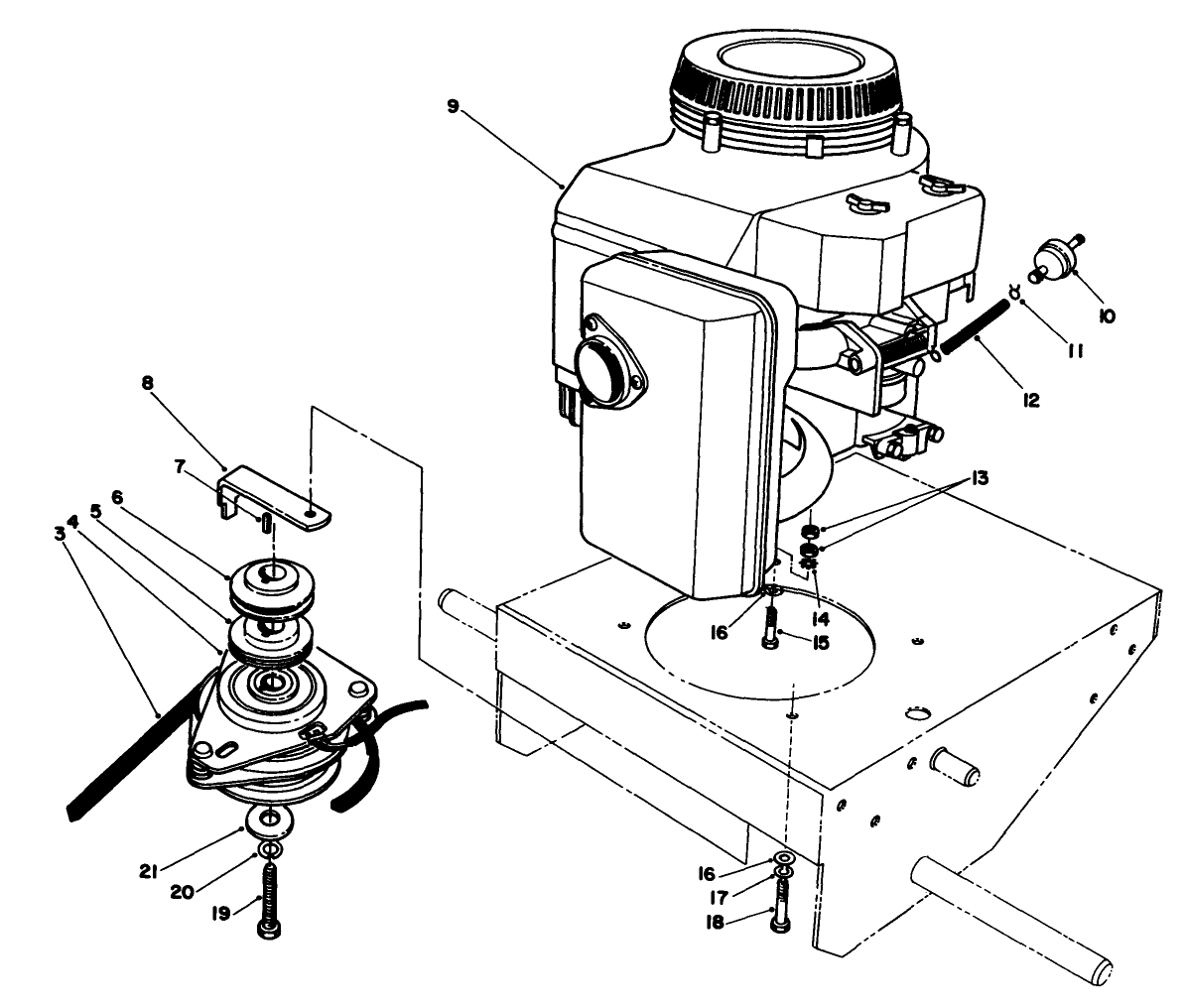 9
10
11
12
8
7
6
5
4
3
13
14
16
15
21
20
19
16
17
18