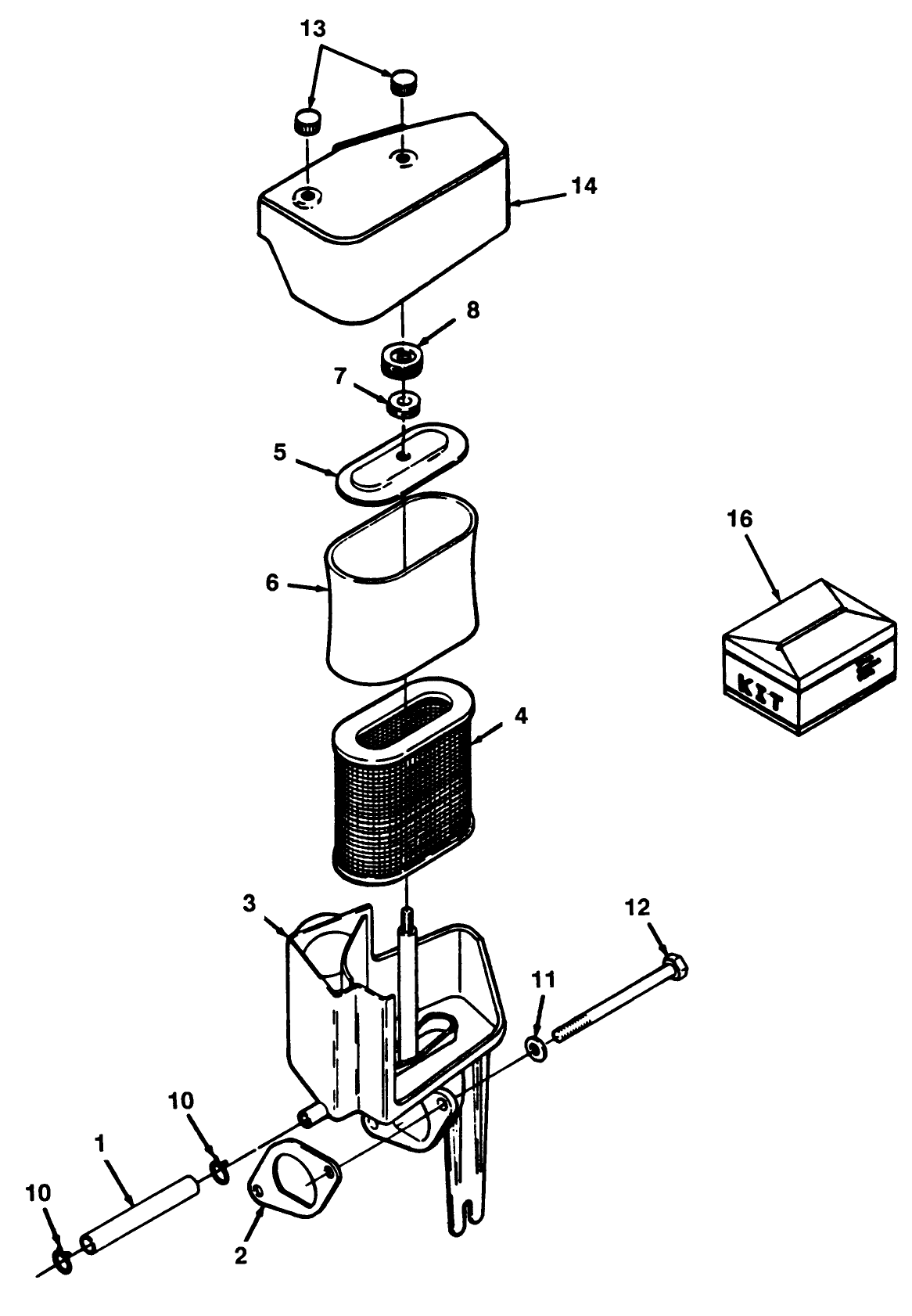 13
14
8
7
5
16
6
KIT
4
3
12
11
10
1
10
2