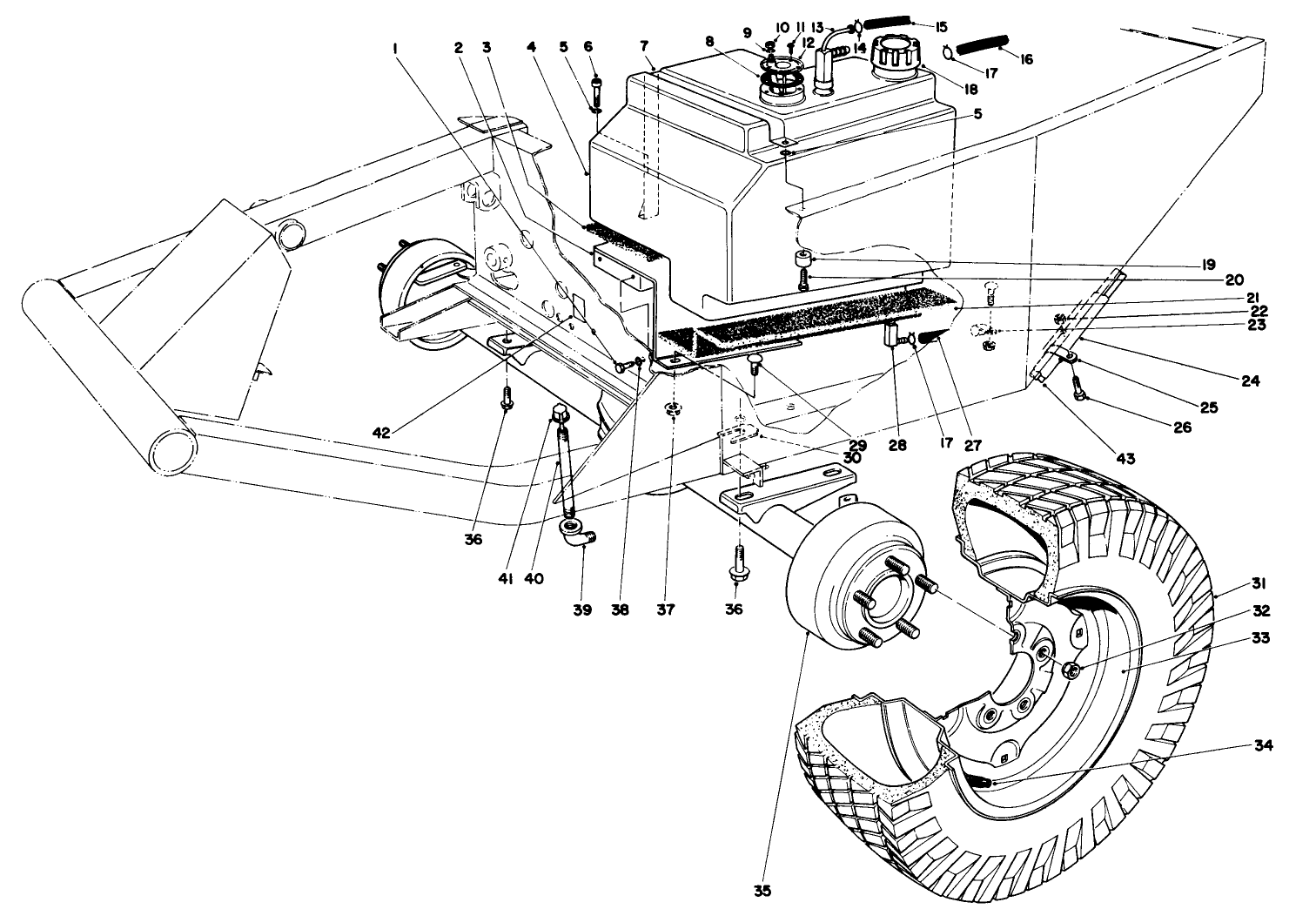 1 2 3 4 5 6 7 8 9 10 11 12 13 14 15 16 17 18 5 19 20 21 22 23 24 25 26 43 27 17 28 29 30 42 36 41 40 39 38 37 36 35 31 32 33 34