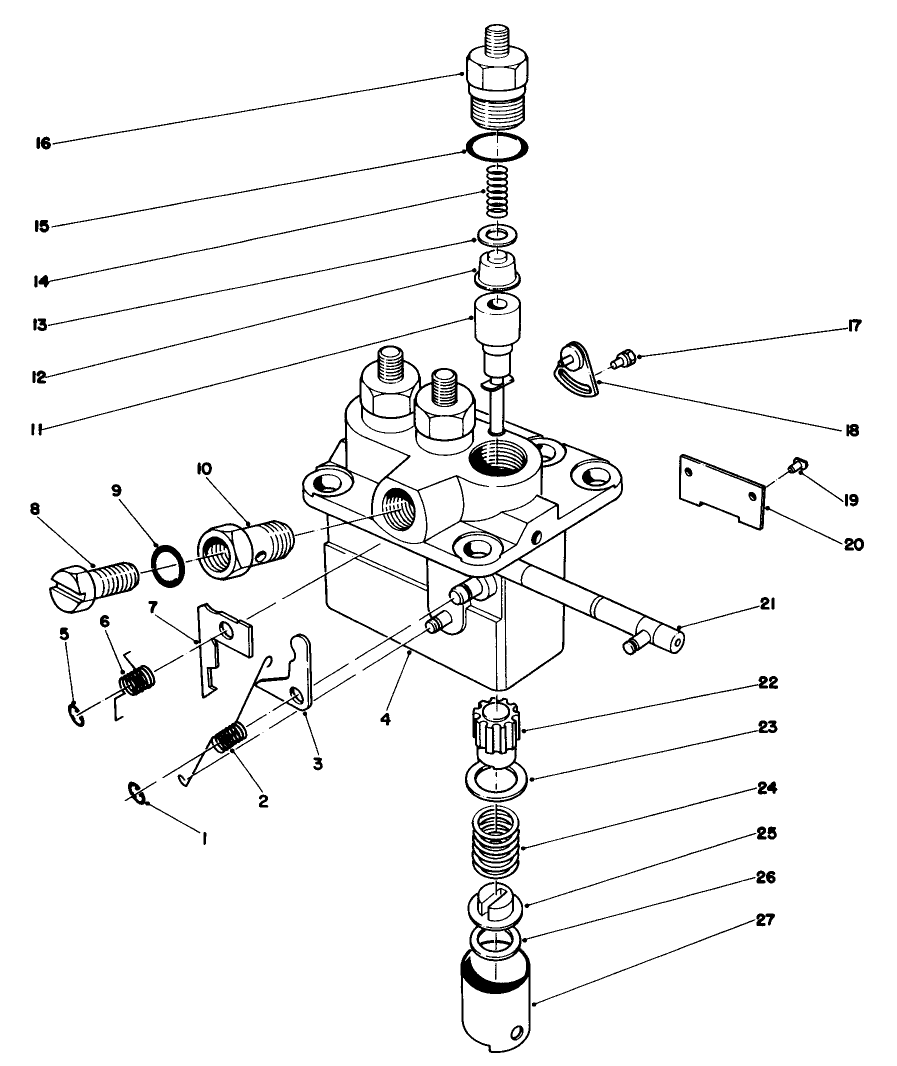 16
15
14
13
12
11
17
18
19
20
10
9
8
7
6
5
21
4
3
2
1
22
23
24
25
26
27