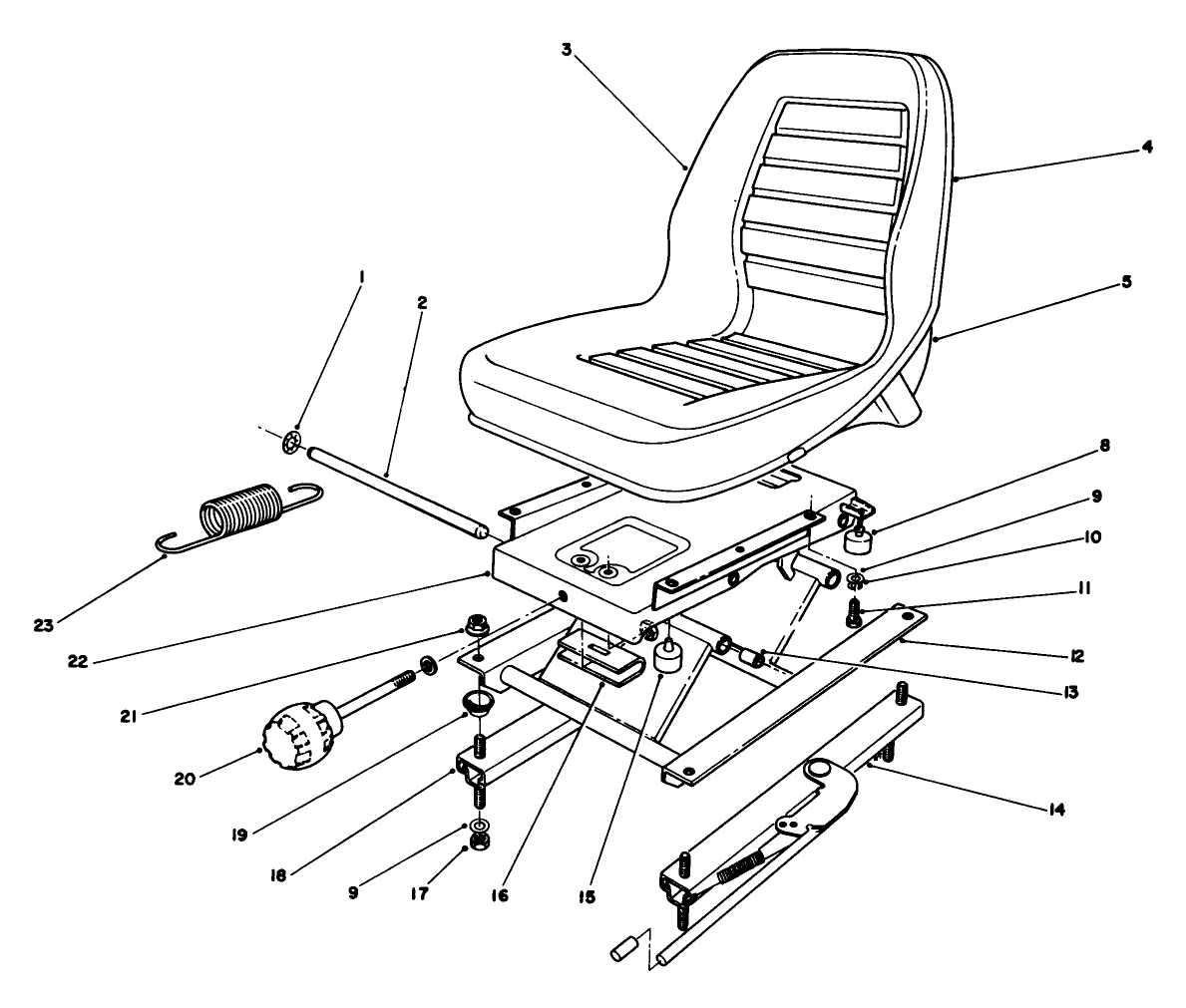 3
4
5
1
2
8
9
10
11
12
13
14
23
22
21
20
19
18
9
17
16
15