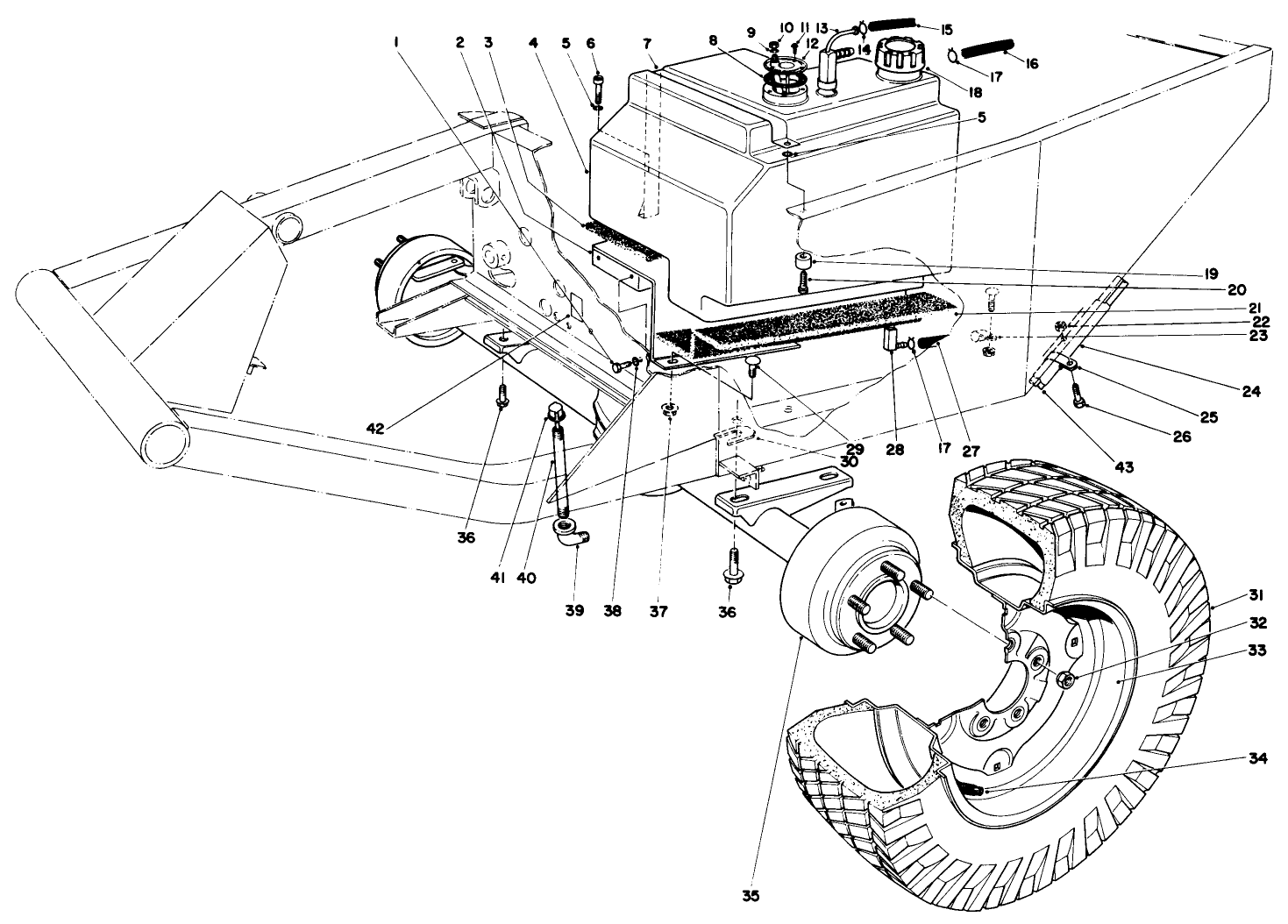 1
2
3
4
5
6
7
8
9
10
11
12
13
14
15
16
17
18
5
19
20
21
22
23
24
25
26
43
27
17
28
29
30
42
36
41
40
39
38
37
36
31
32
33
34
35