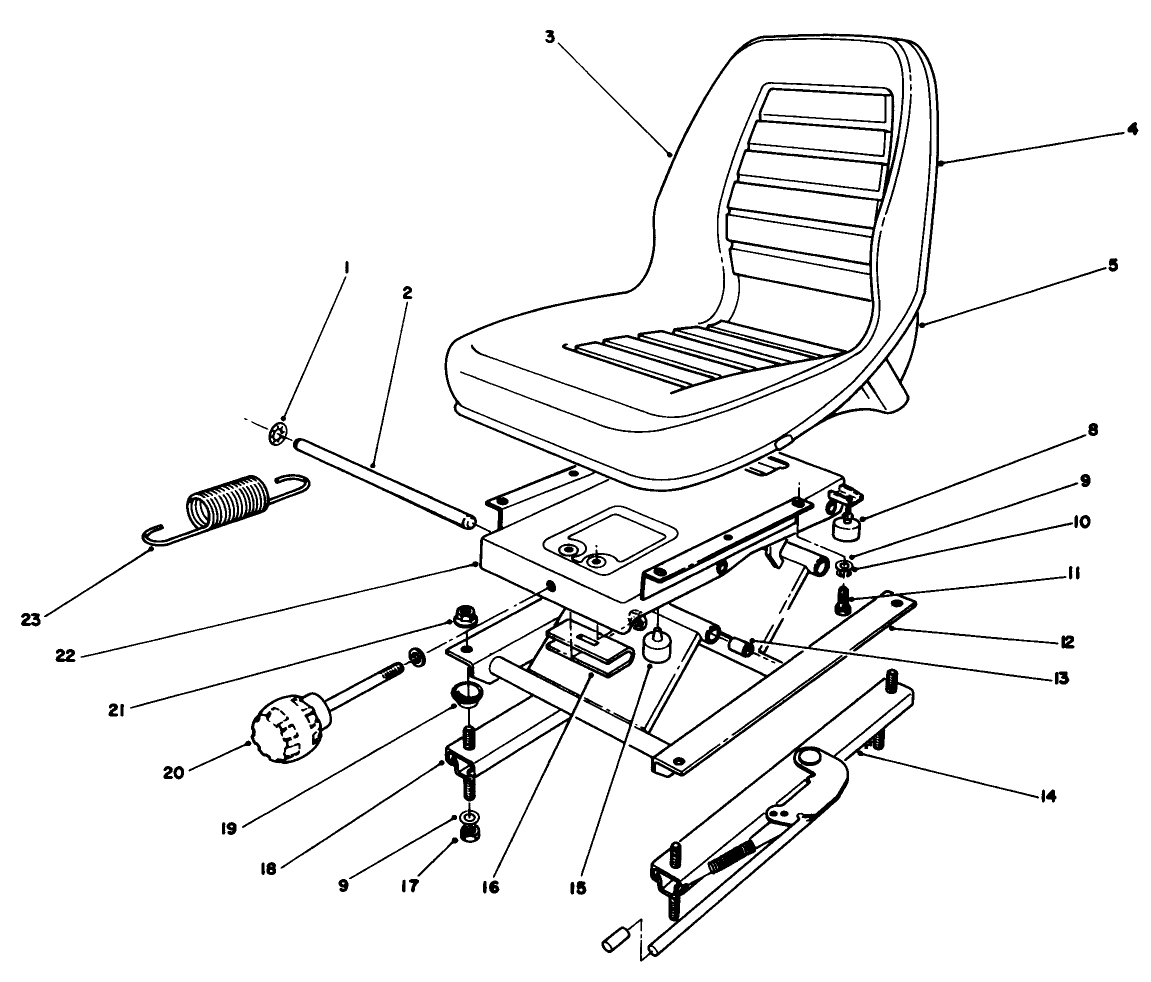 3
4
5
1
2
8
9
10
11
12
13
14
23
22
21
20
19
18
9
17
16
15