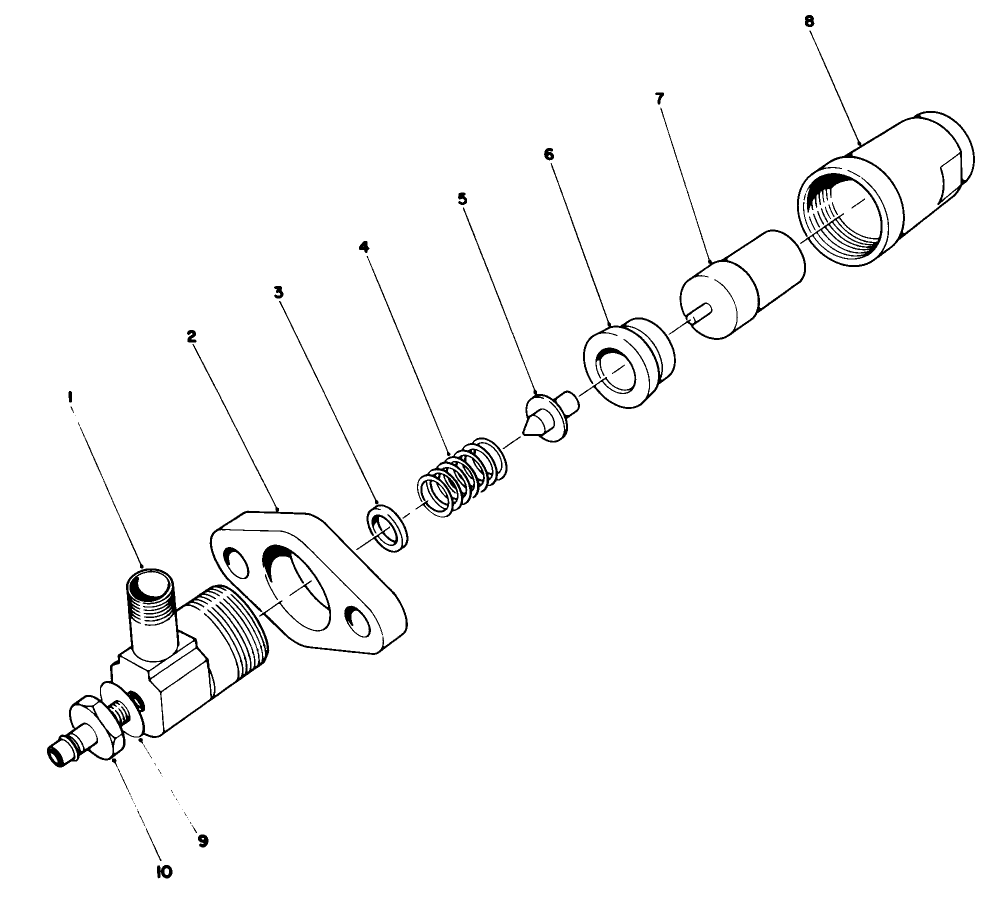 8
7
6
5
4
3
2
1
9
10