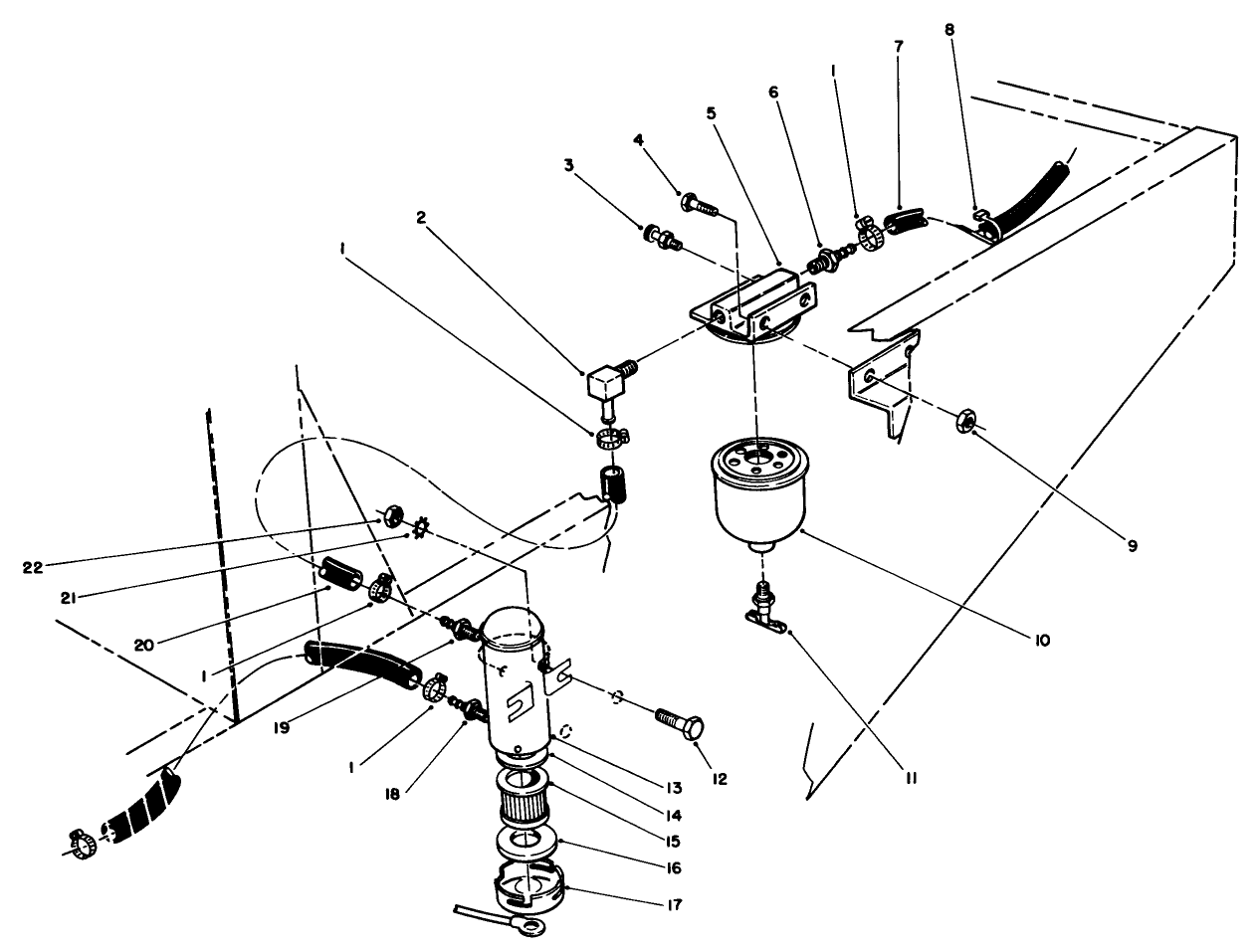 8
7
1
6
5
4
3
2
1
9
10
11
22
21
20
1
19
1
18
12
13
14
15
16
17