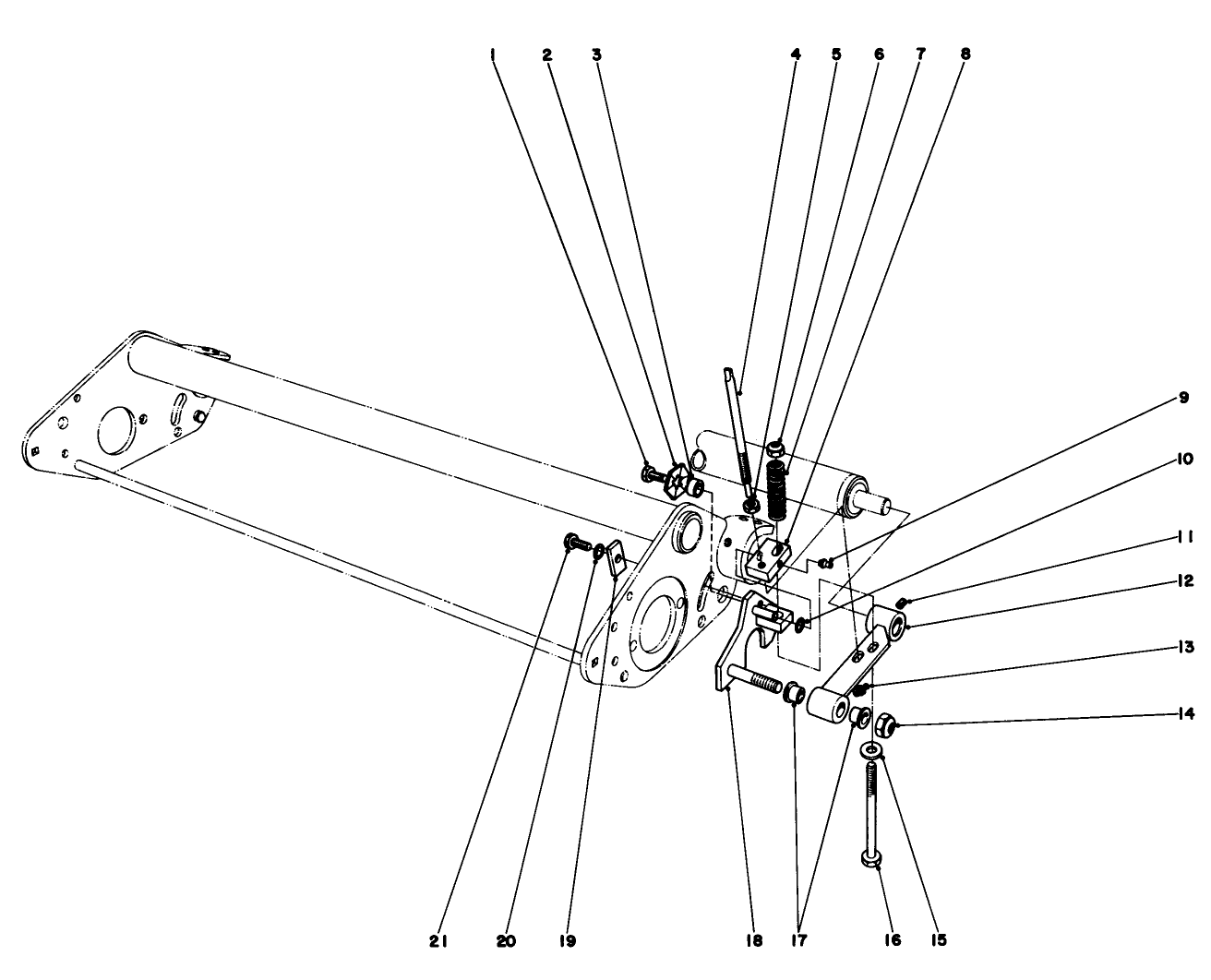 1 2 3 4 5 6 7 8

9

10

11

12

13

14

21 20 19 18 17 16 15