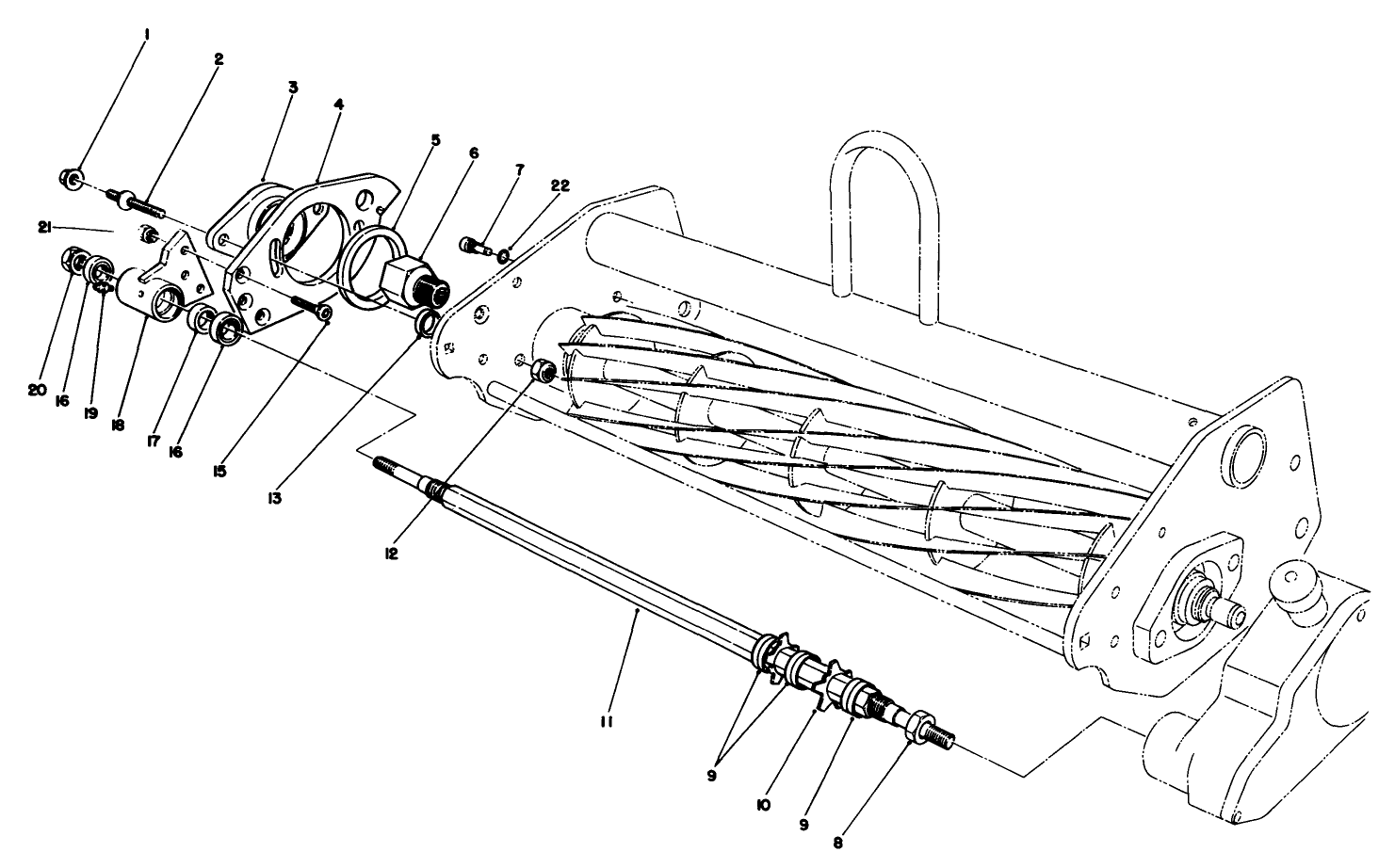 1
2
3
4
5
6
7
22
21
20
16
19
18
17
16
15
13
12
11
9
10
9
8