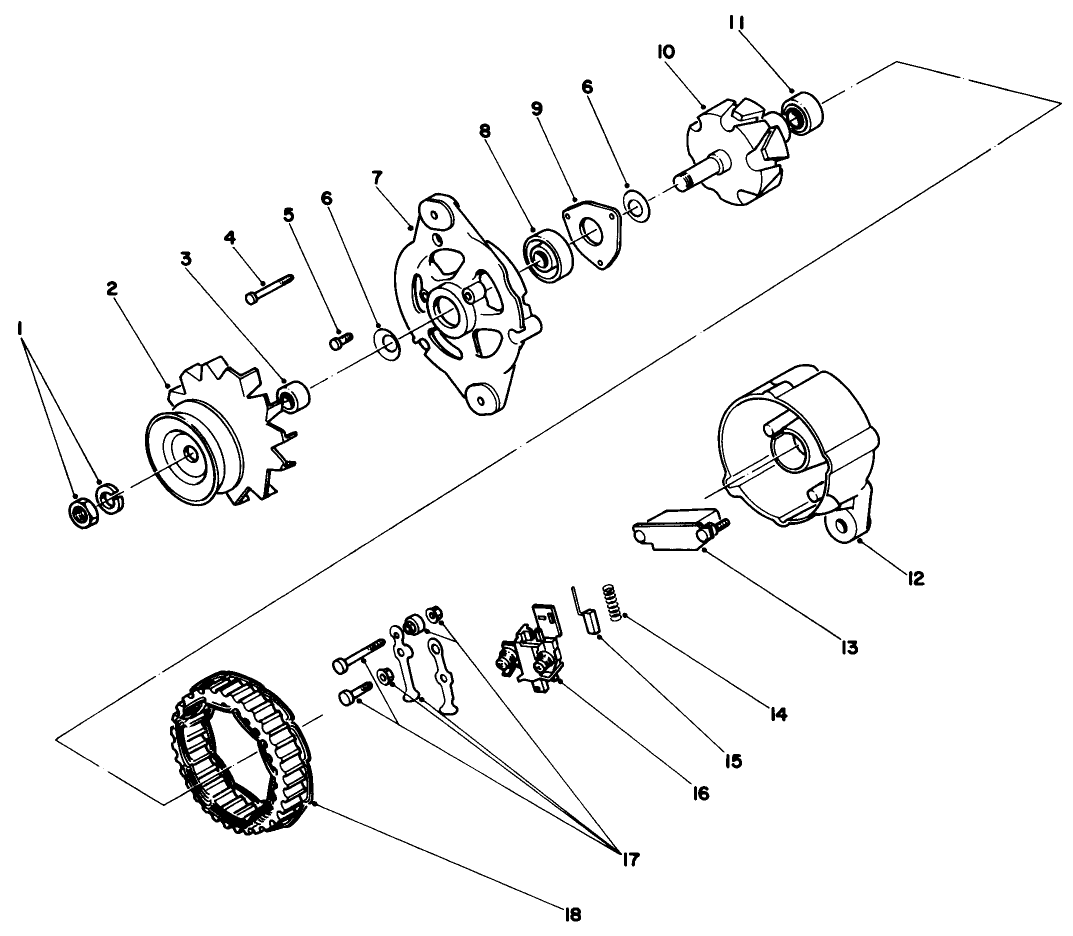 11
10
6
9
8
7
6
5
4
3
2
1
12
13
14
15
16
17
18