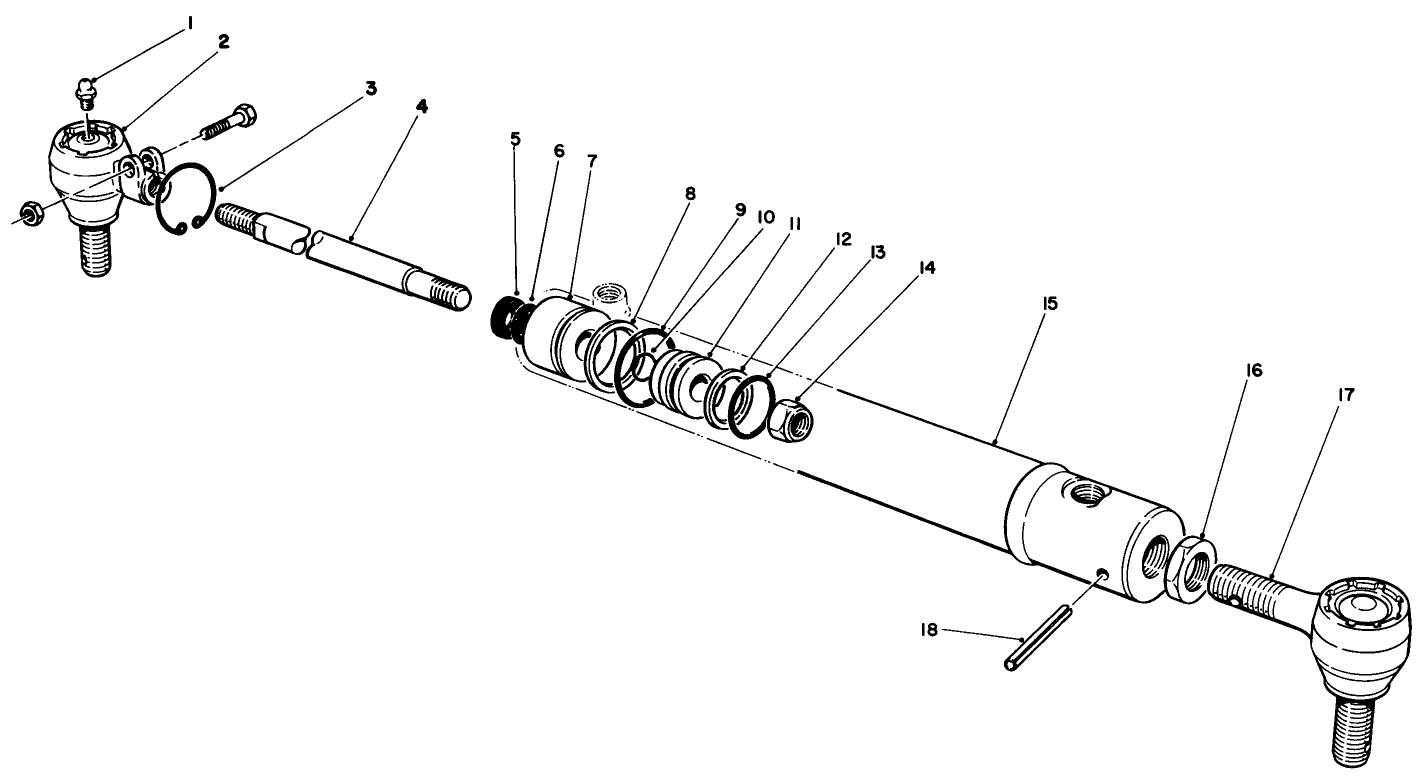 1
2
3
4
5
6
7
8
9
10
11
12
13
14
15
16
17
18