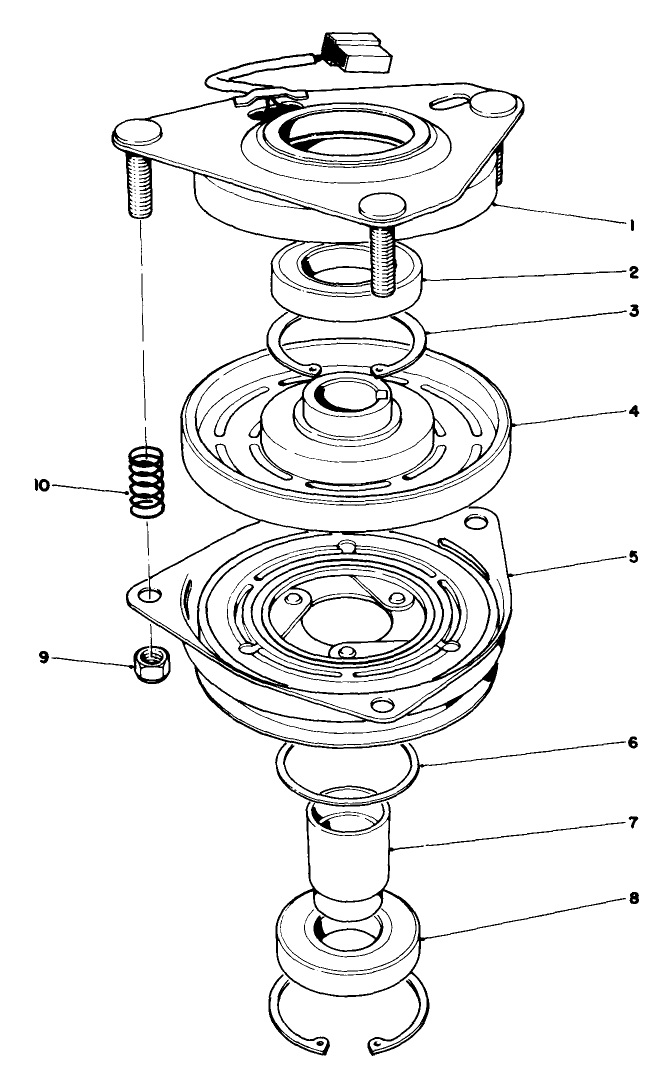 1
2
3
4
10
5
9
6
7
8