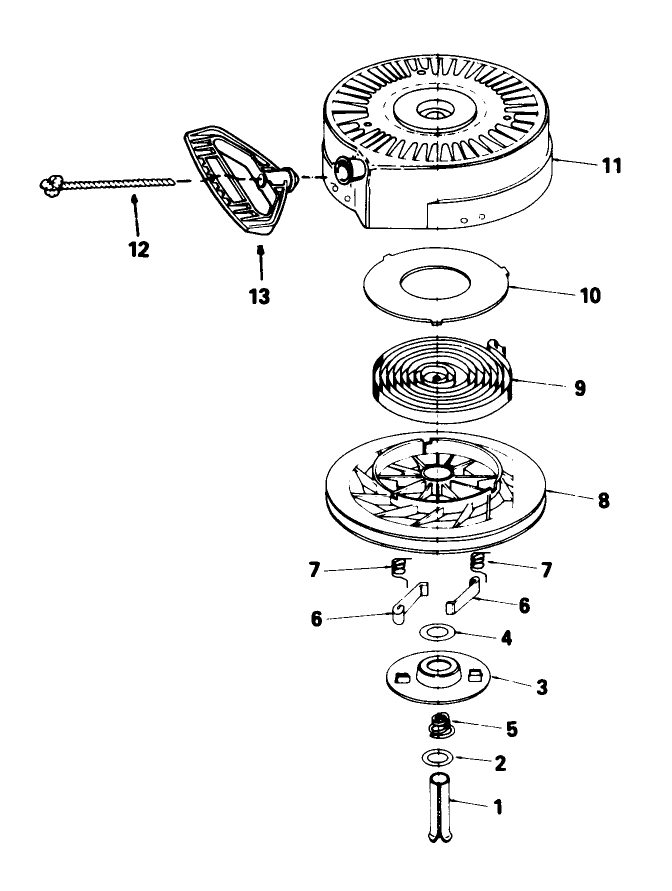 11
12
13
10
9
8
7
7
6
6
4
3
5
2
1