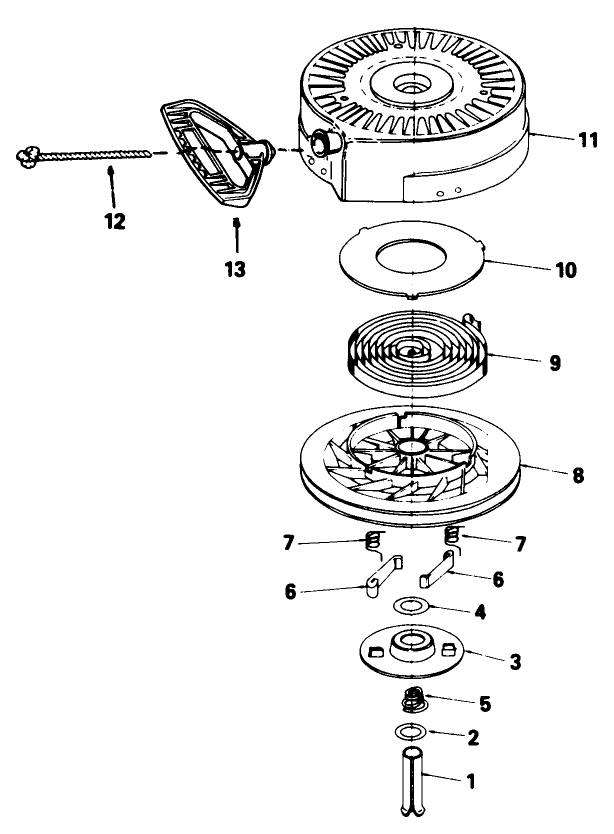 11
12
13
10
9
8
7
7
6
6
4
3
5
2
1