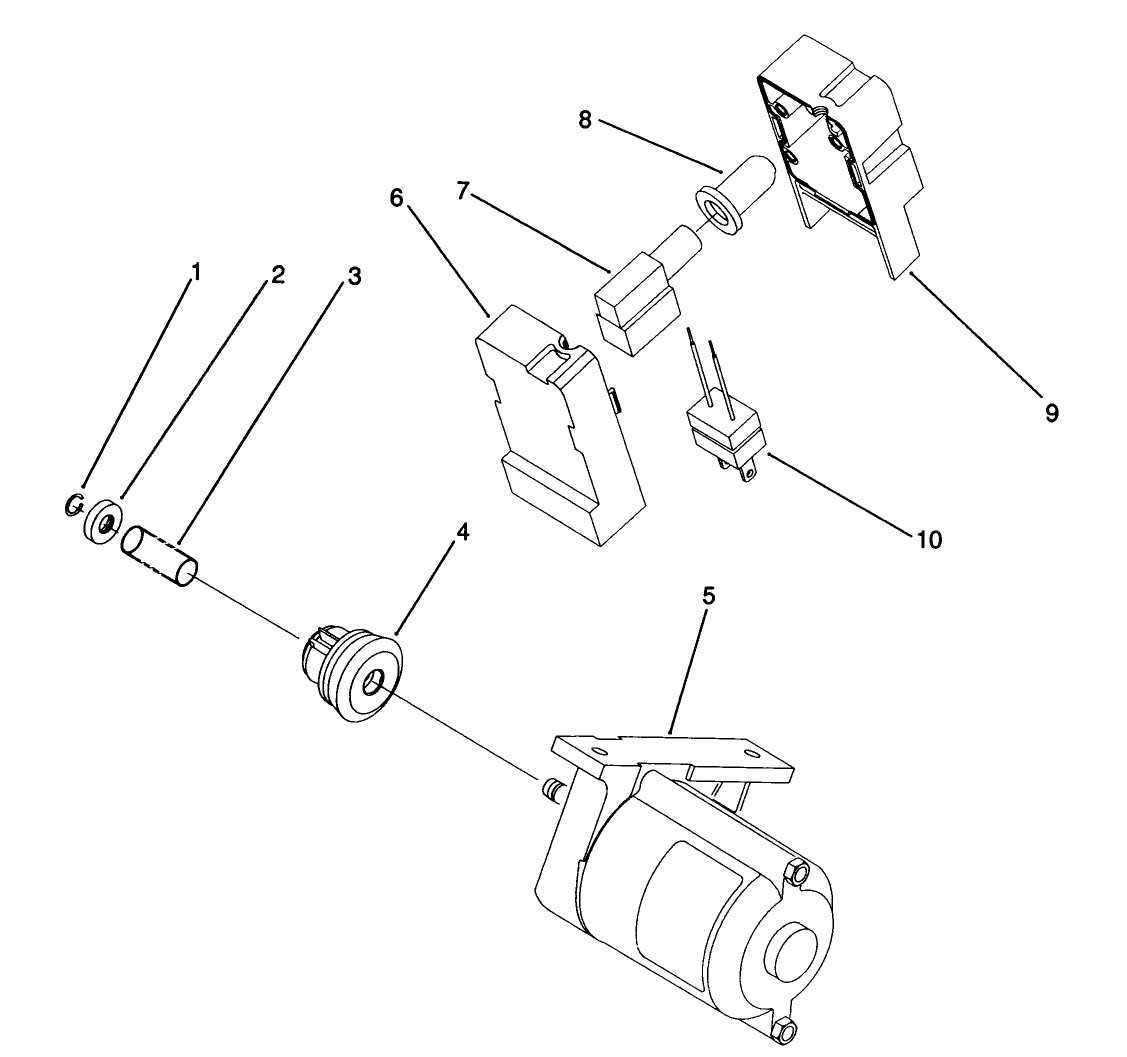 8
7
6
1
2
3
9
10
4
5