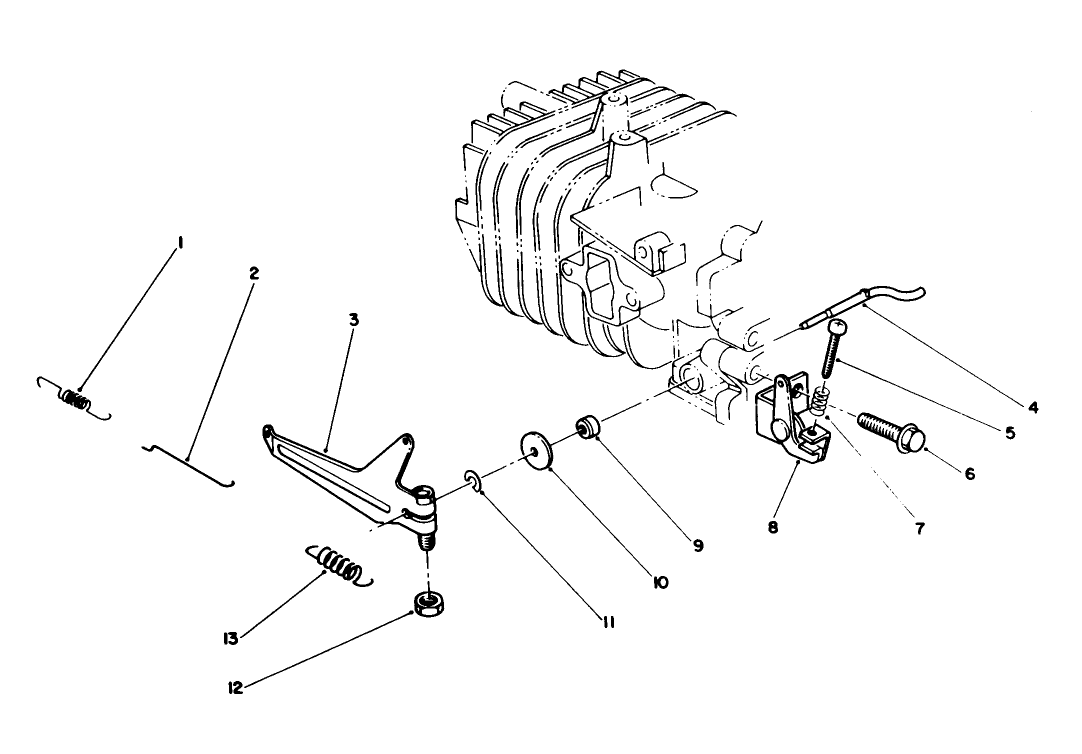 1
2
3
4
5
6
7
8
9
10
11
12
13