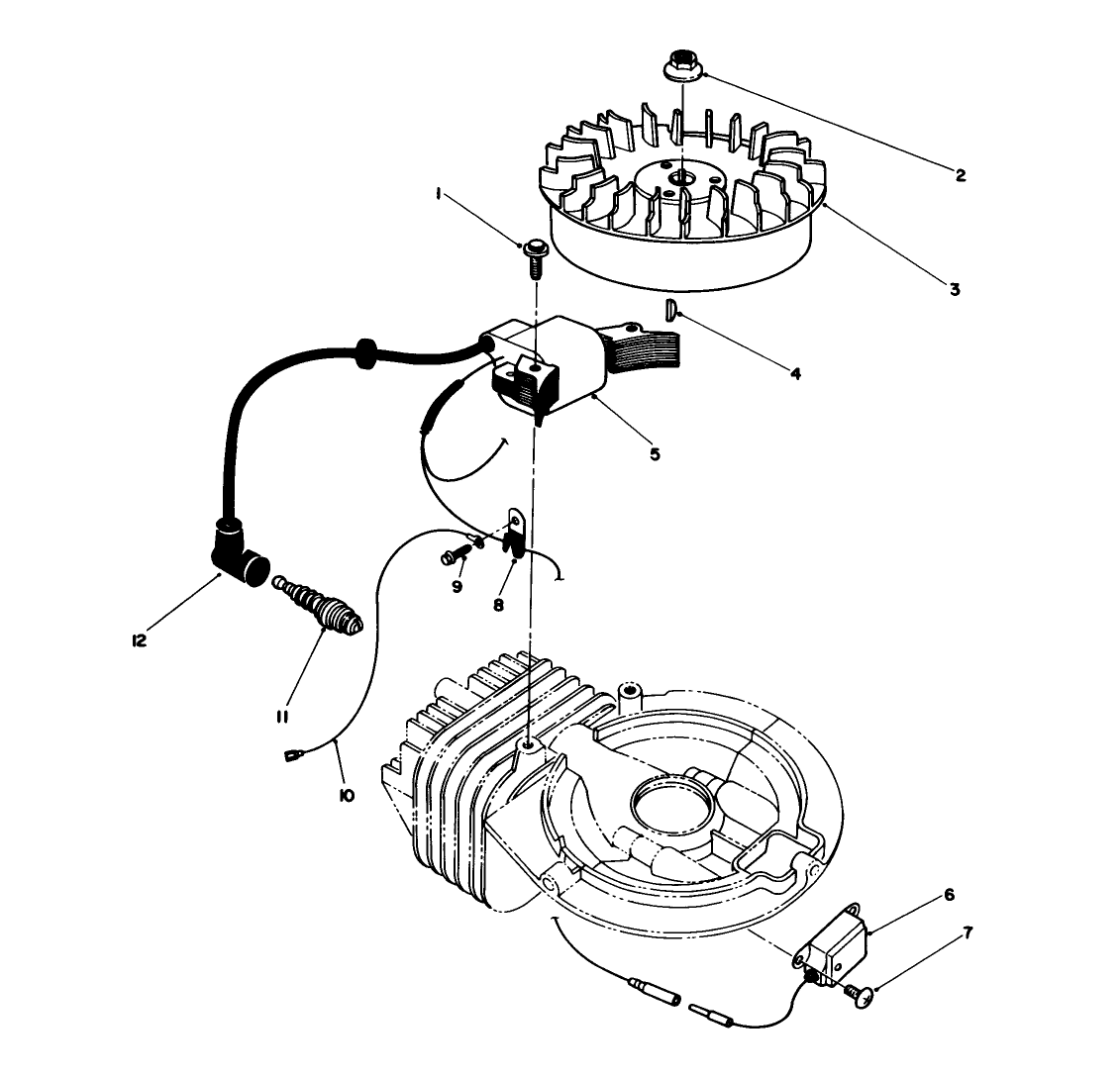 2
1
3
4
5
9
8
12
11
10
6
7