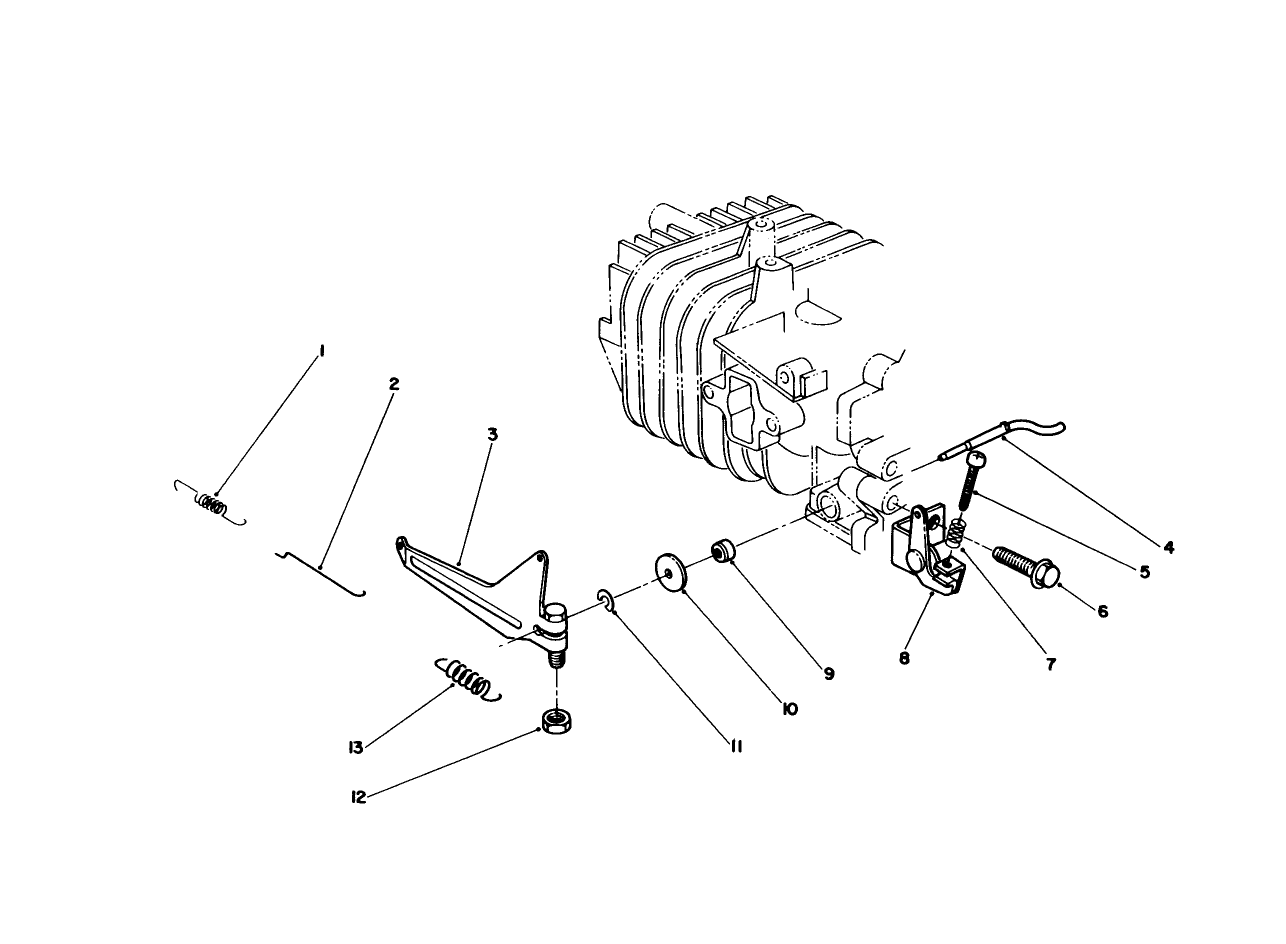 1
2
3
4
5
6
7
8
9
10
11
12
13