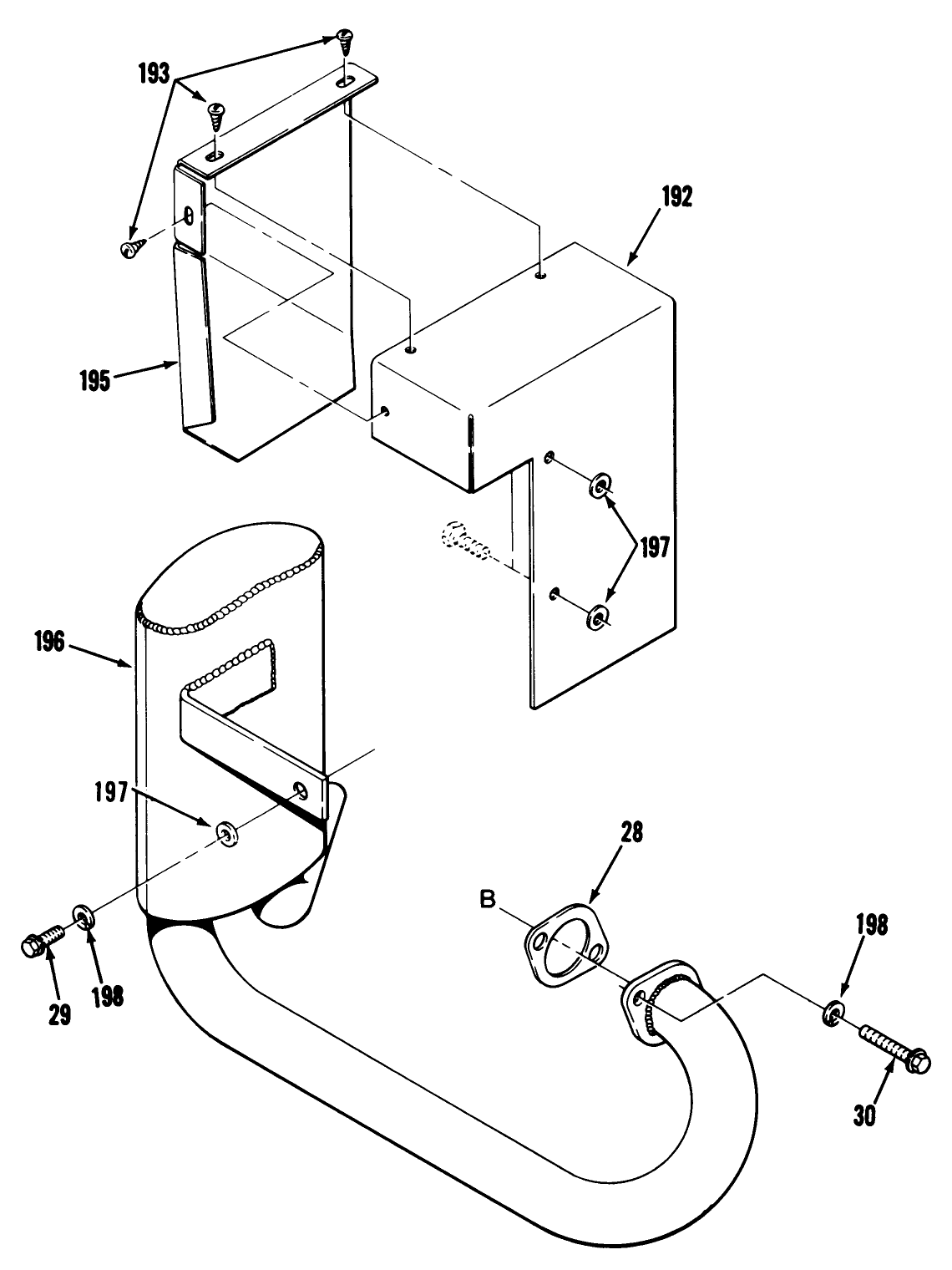 193

192

195

197

196

197

28

B

198

29

198

30