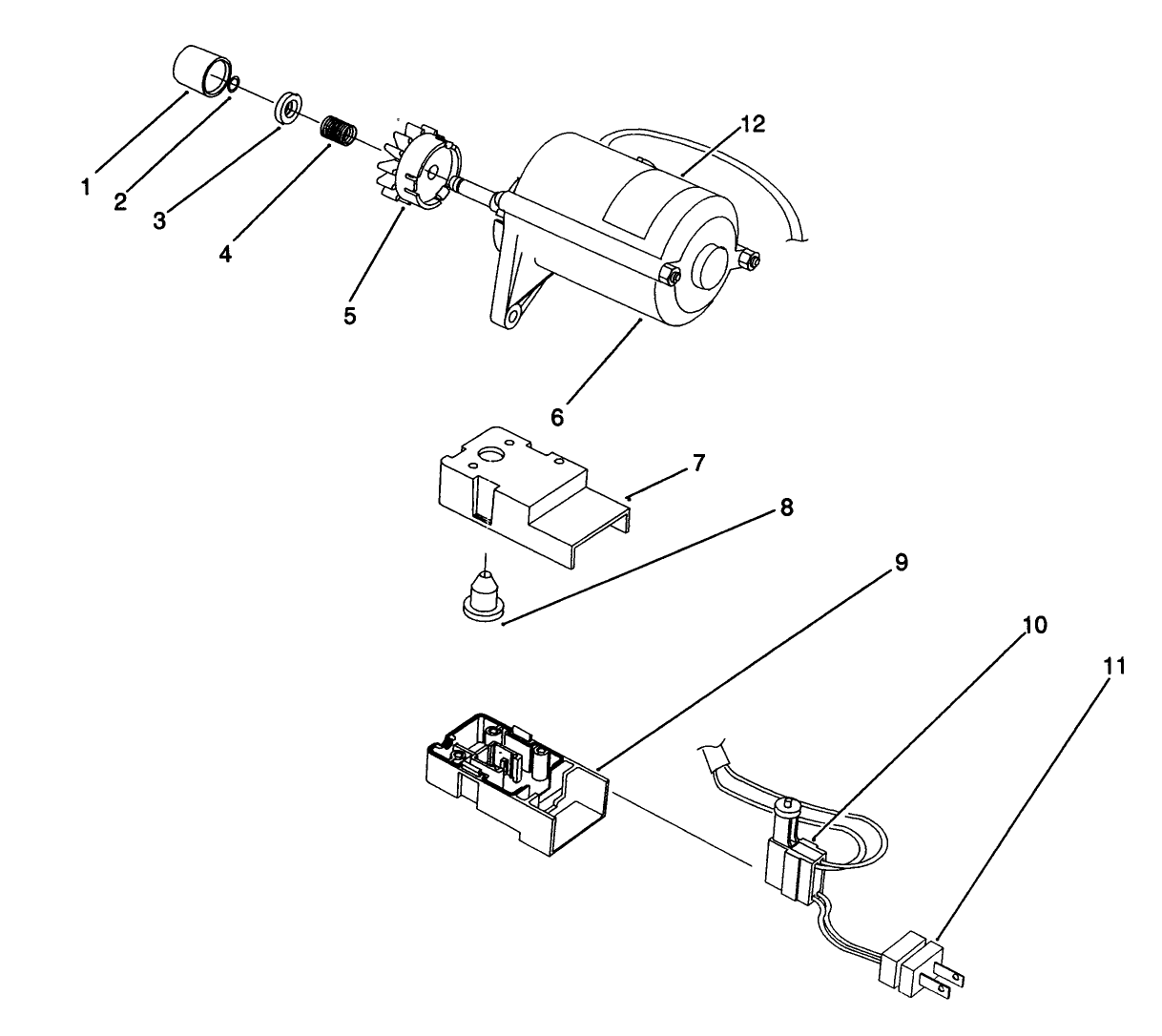 1
2
3
4
5
12
6
7
8
9
10
11