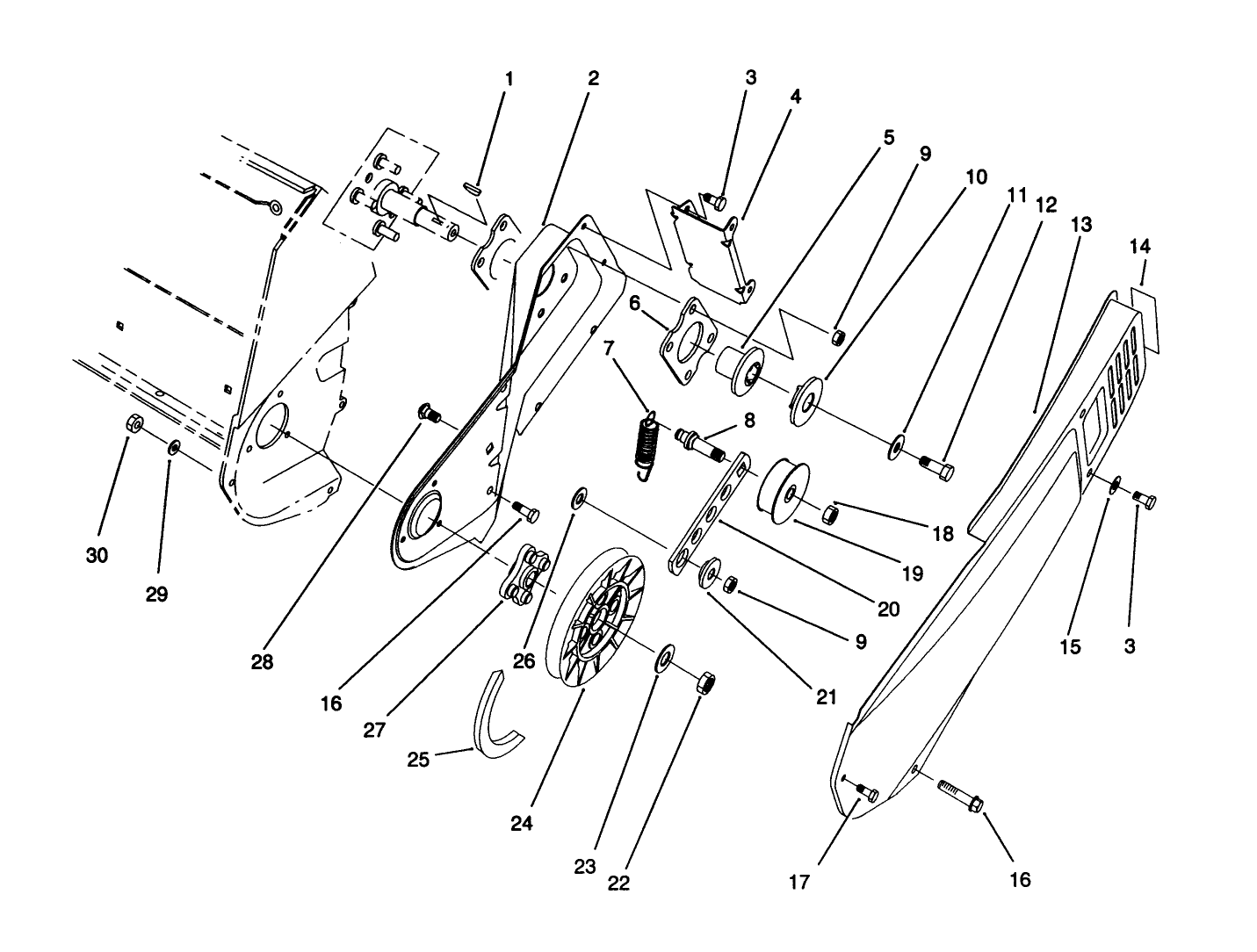 1
2
3
4
5
9
10
11
12
13
14
6
7
8
18
19
20
9
21
15
3
30
29
28
16
27
26
25
24
23
22
17
16