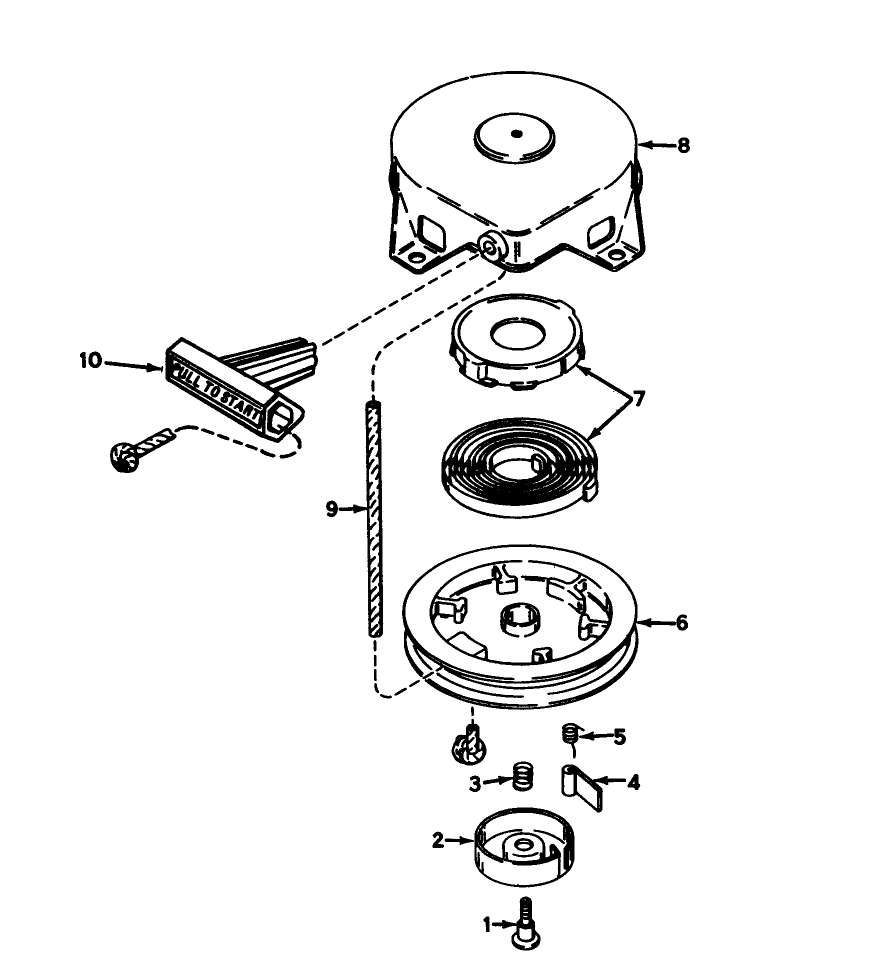 8

10

PULL TO START

7

9

6

5

3

4

2

1