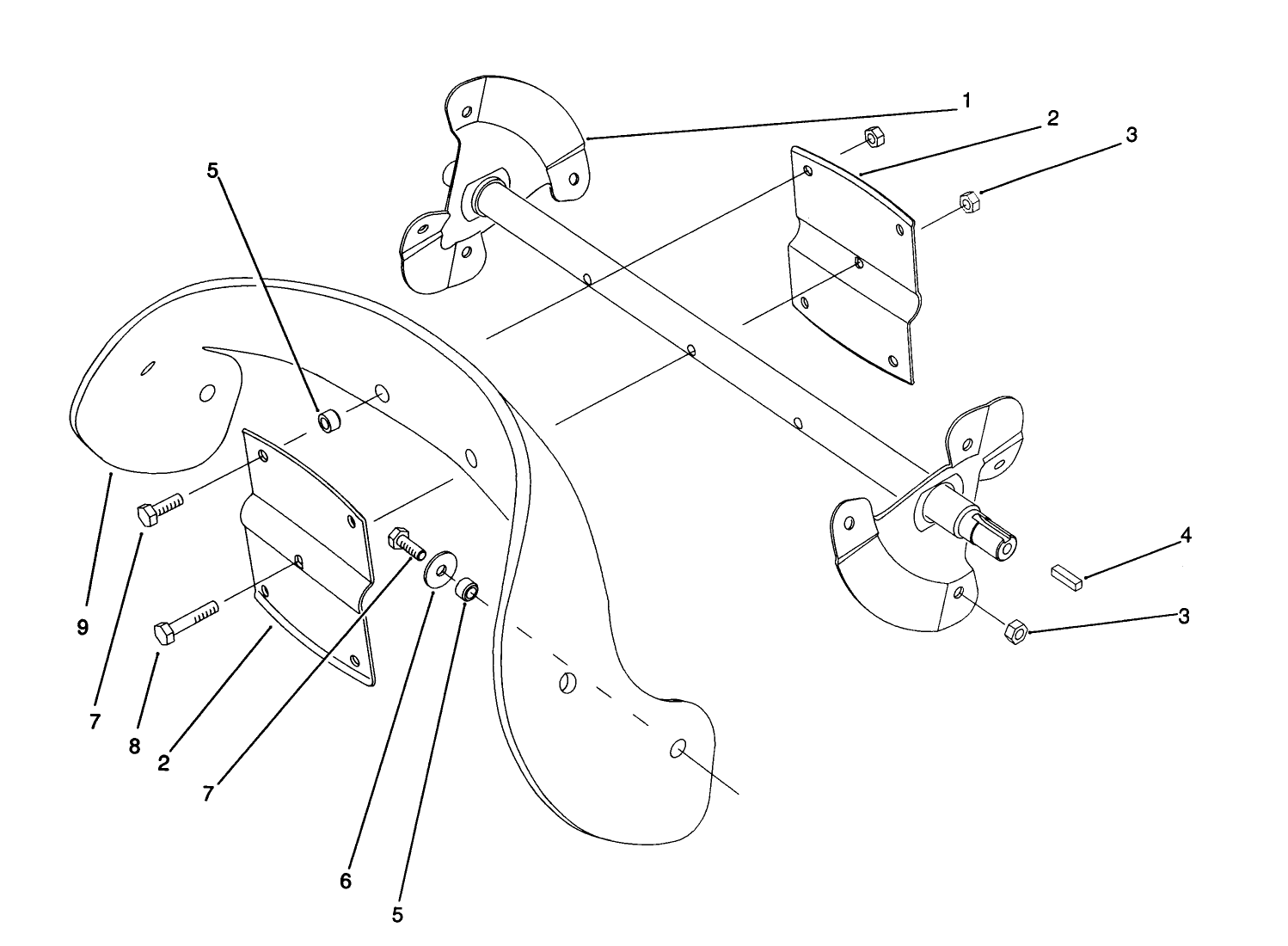 1
2
3
5
4
3
9
7
8
2
7
6
5