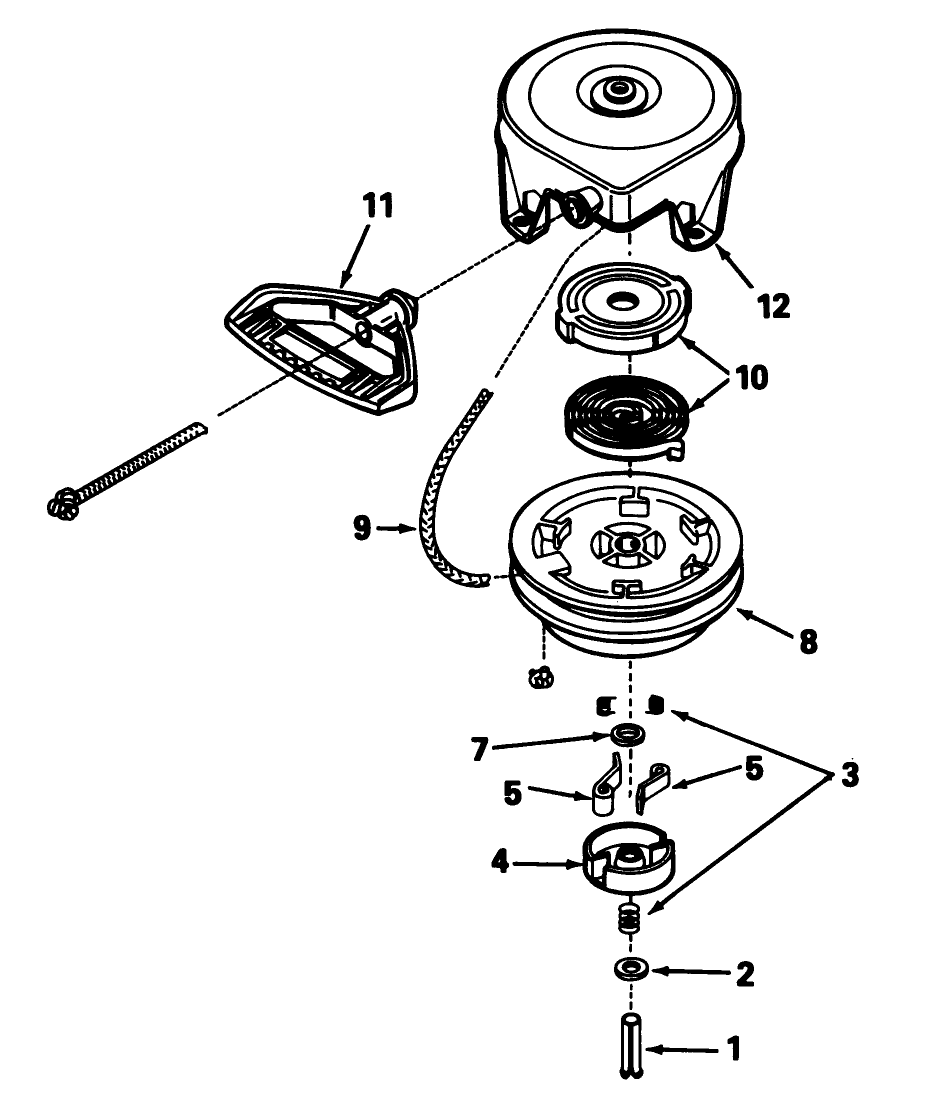 11
12
10
9
8
7
5
5
3
4
2
1