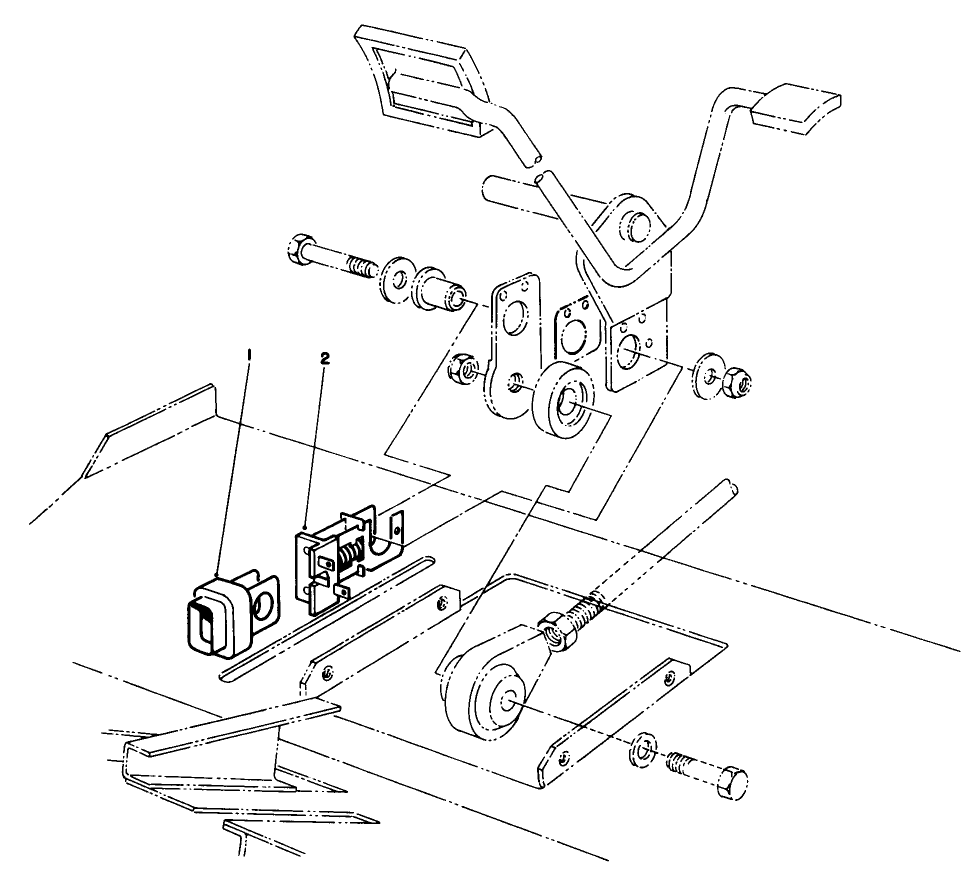 1
2