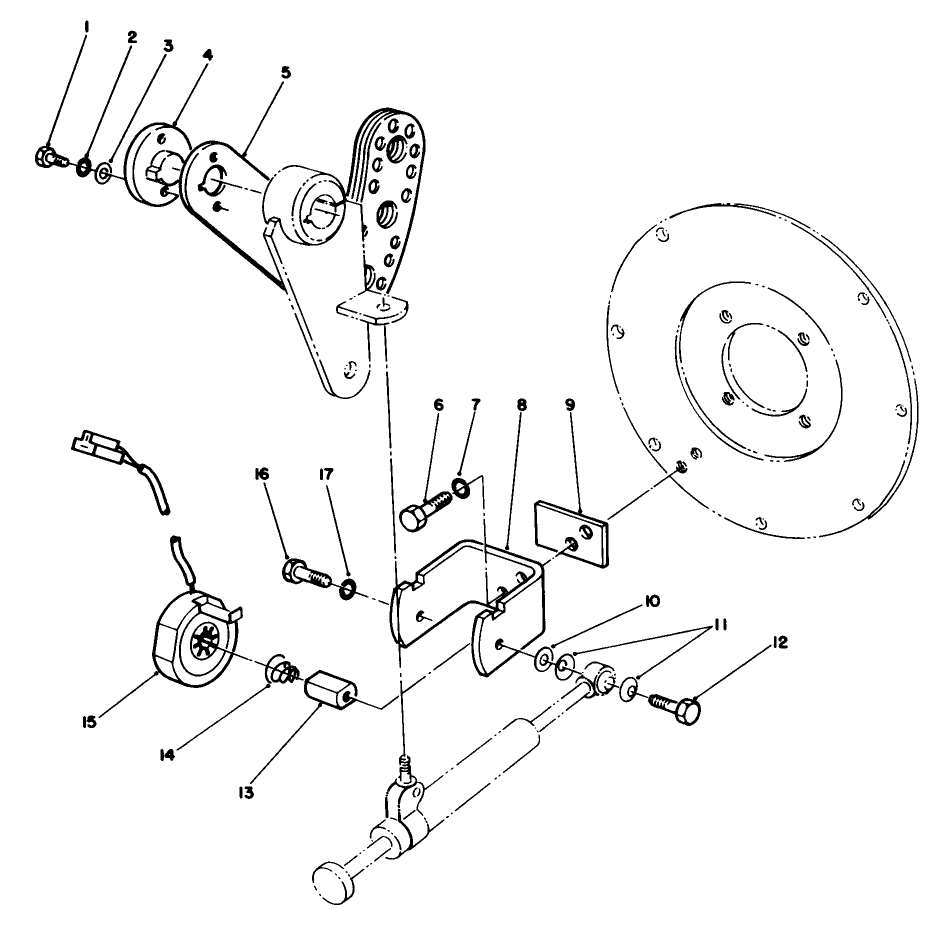 1
2
3
4
5
6
7
8
9
16
17
10
11
12
15
14
13