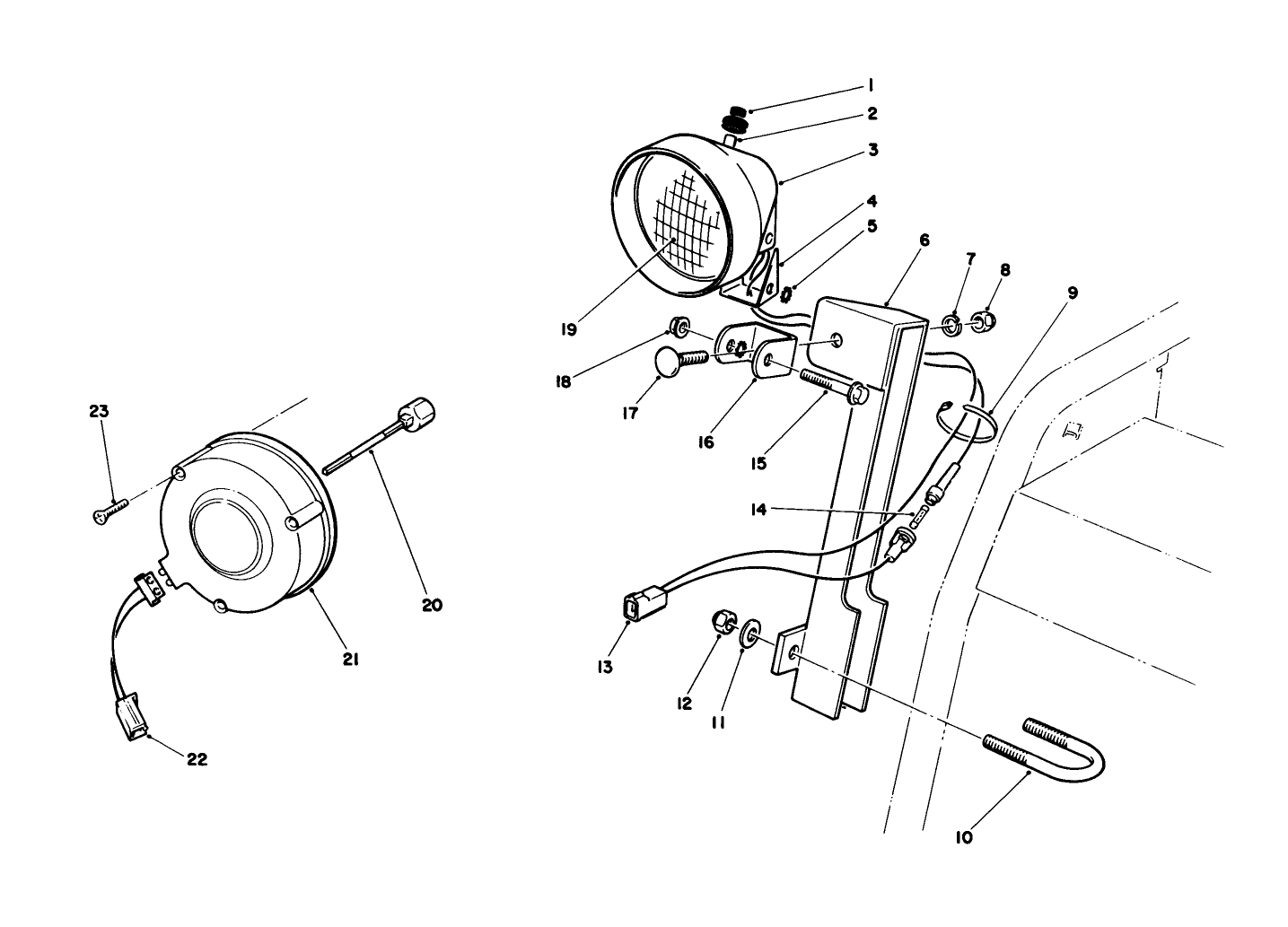 1
2
3
4
5
6
7
8
9
19
18
17
16
15
14
23
20
21
22
13
12
11
10