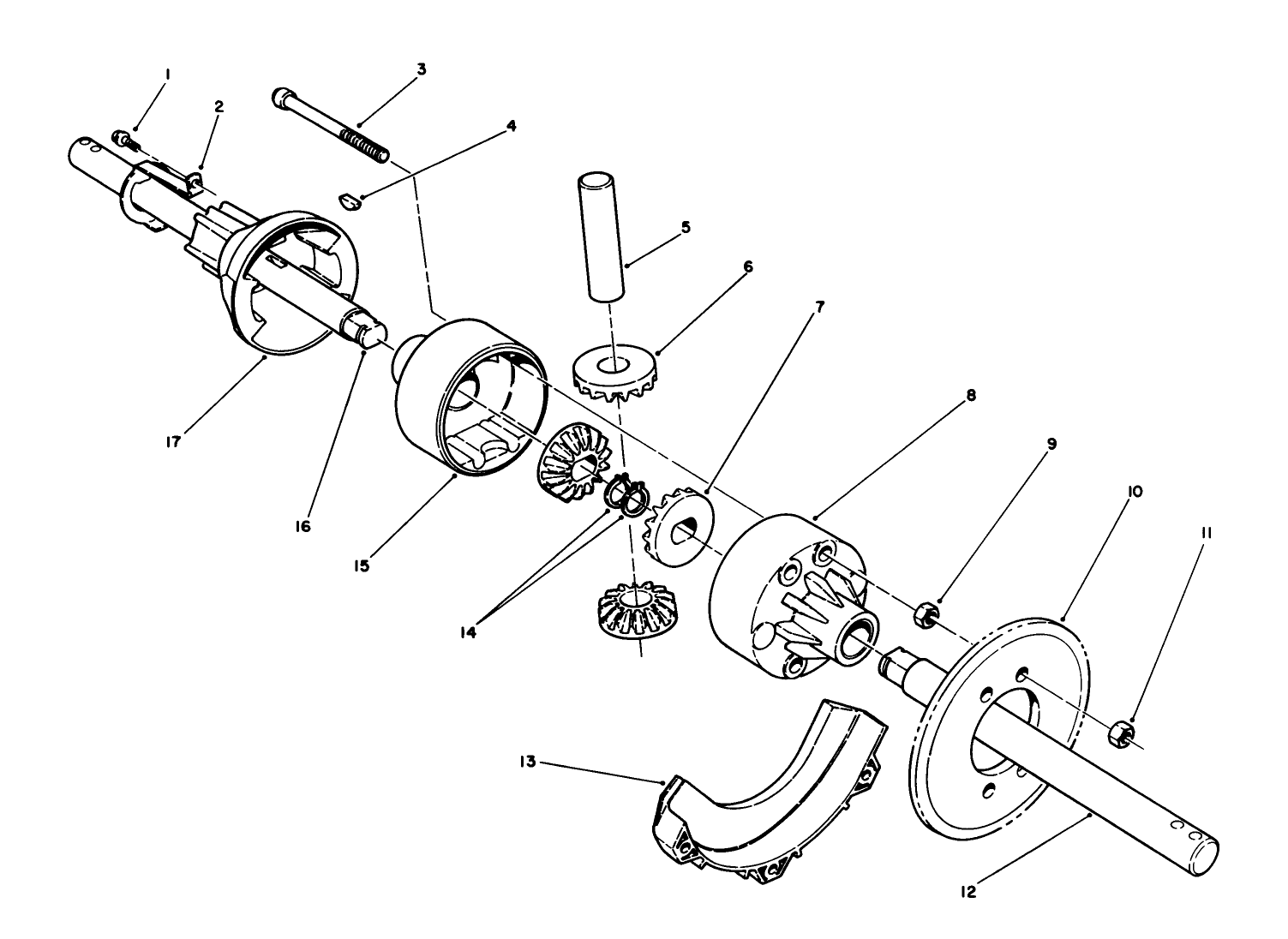 1
2
3
4
5
6
7
8
9
10
11
17
16
15
14
13
12