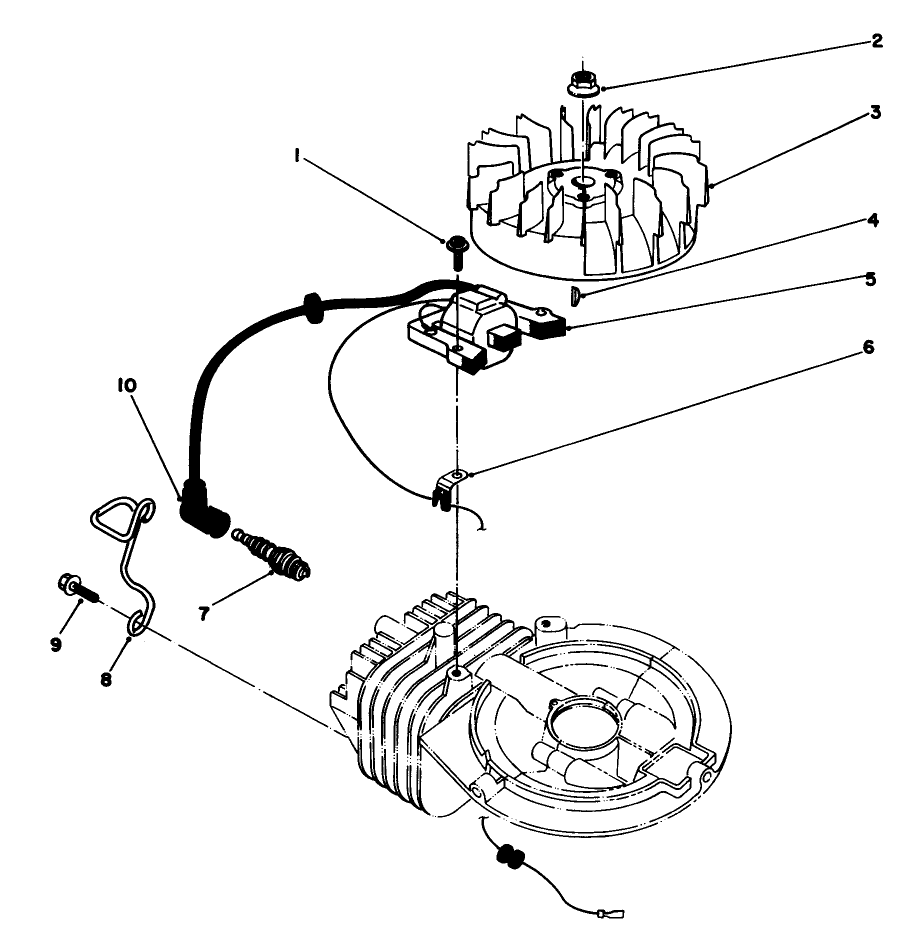 2
3
1
4
5
6
10
7
9
8