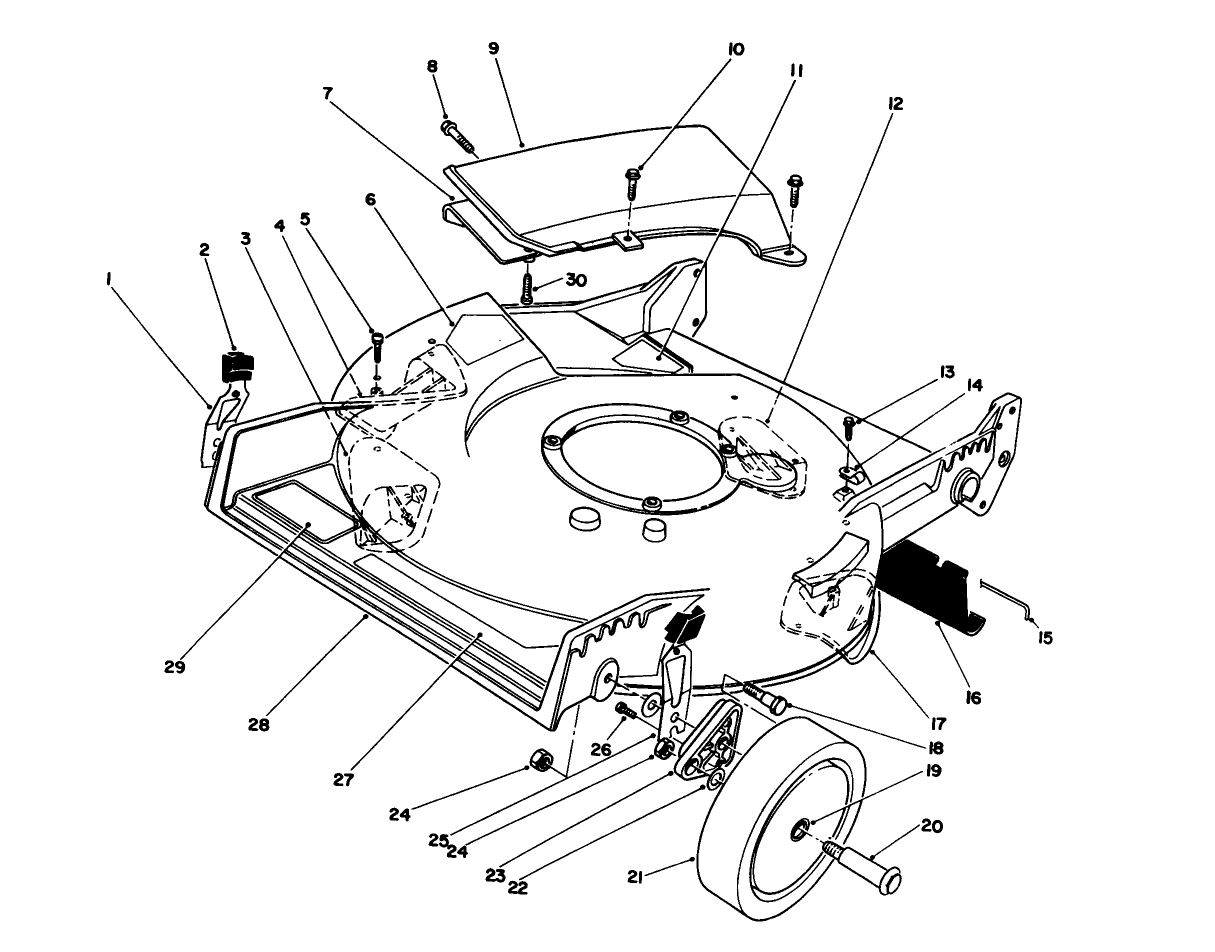 8
9
10
11
12
7
6
5
4
3
2
1
30
13
14
15
16
17
18
19
20
21
22
23
24
25
24
26
27
28
29