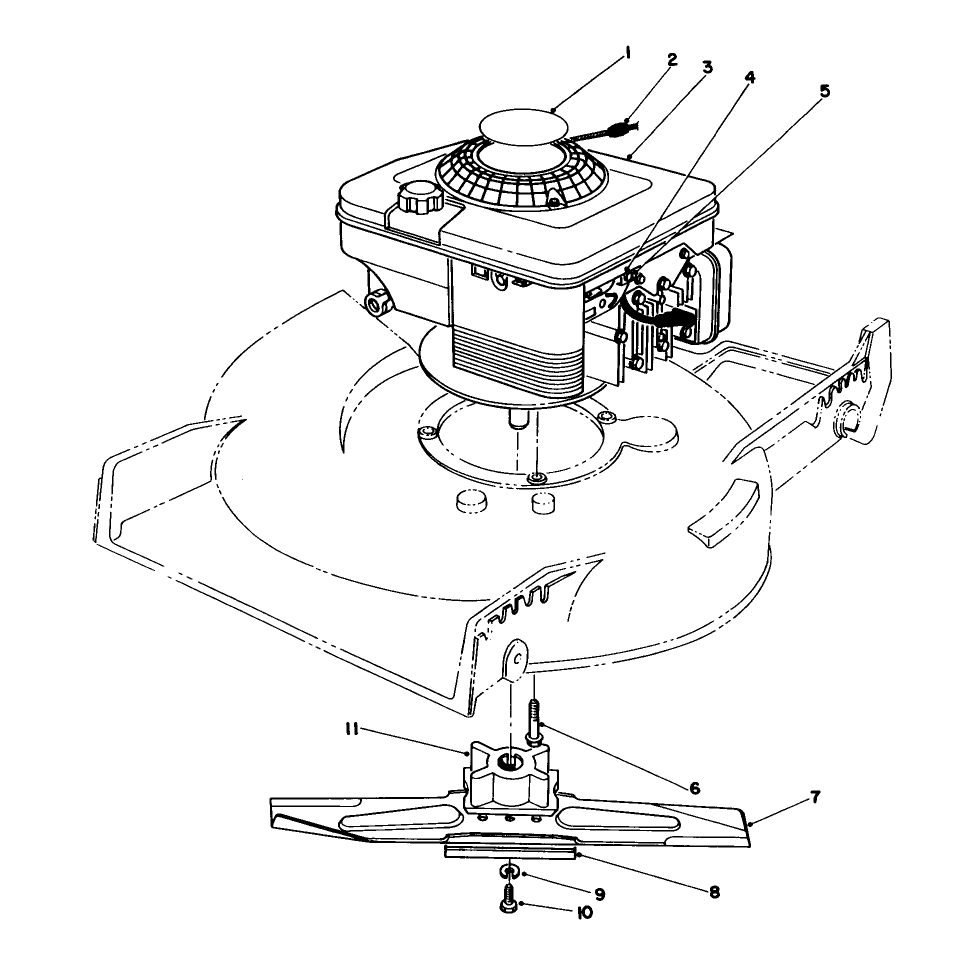 1
2
3
4
5
11
6
7
8
9
10