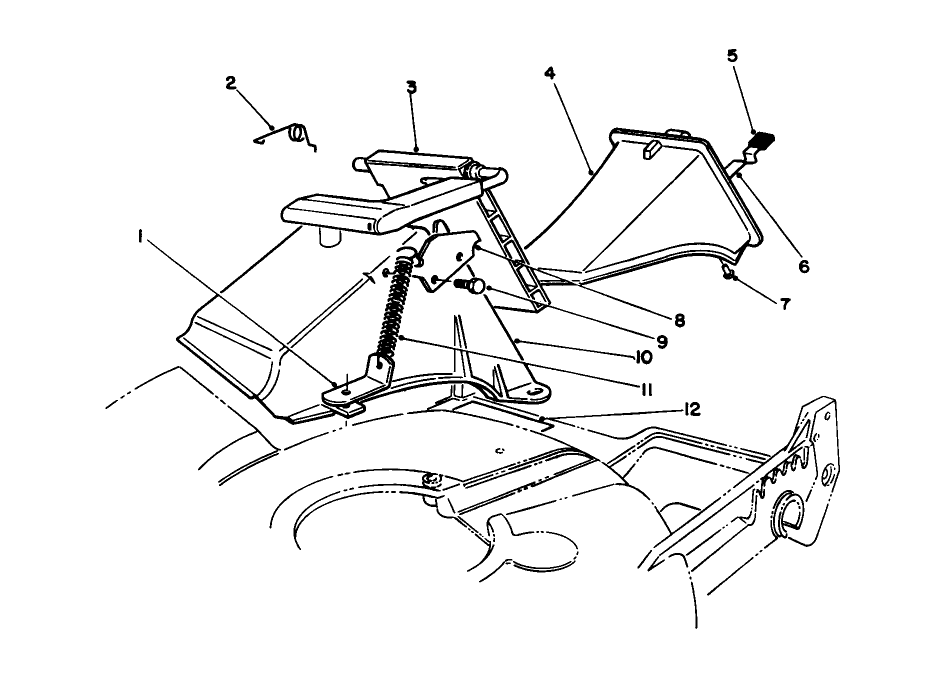 2
3
4
5
1
6
7
8
9
10
11
12